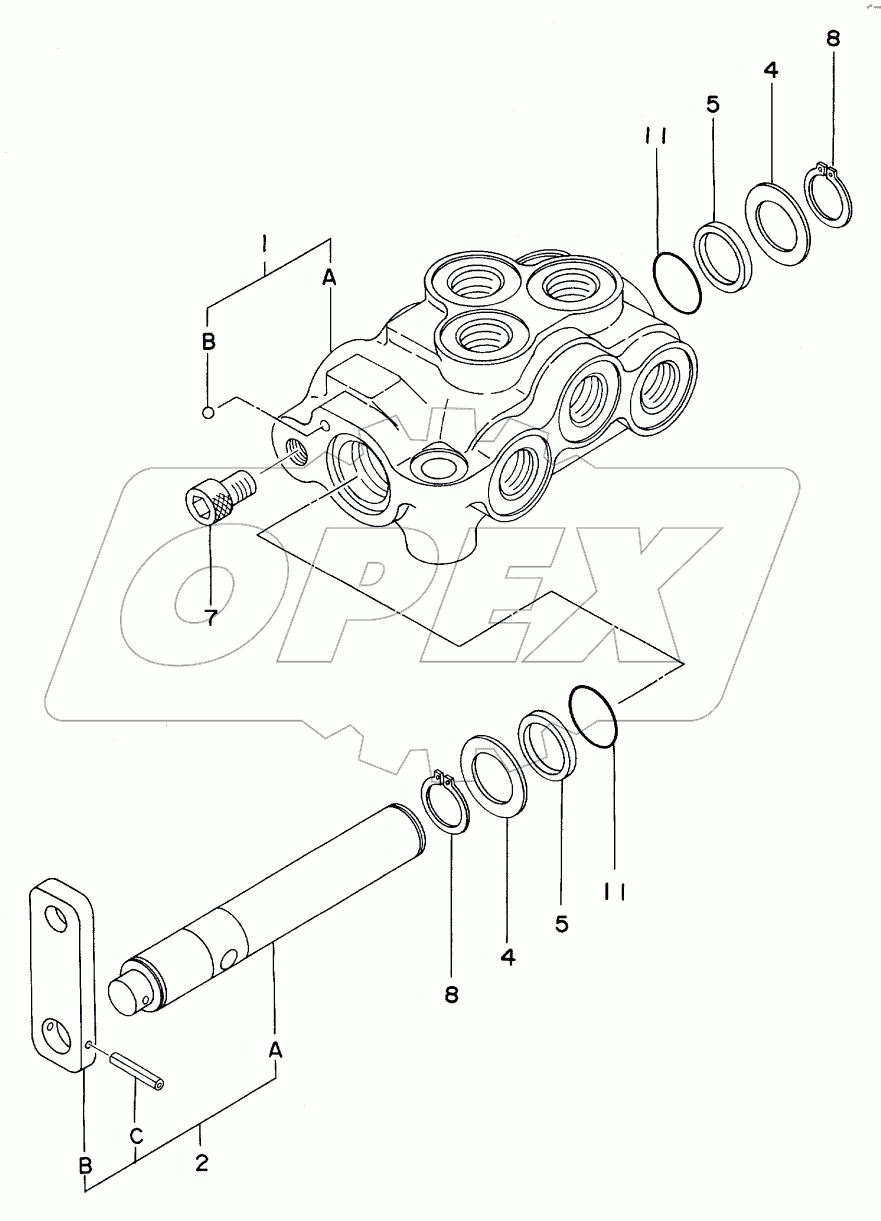 8
4
5
11
1
A
B
7
OPEX
11
5
4
8
A
C
B
2