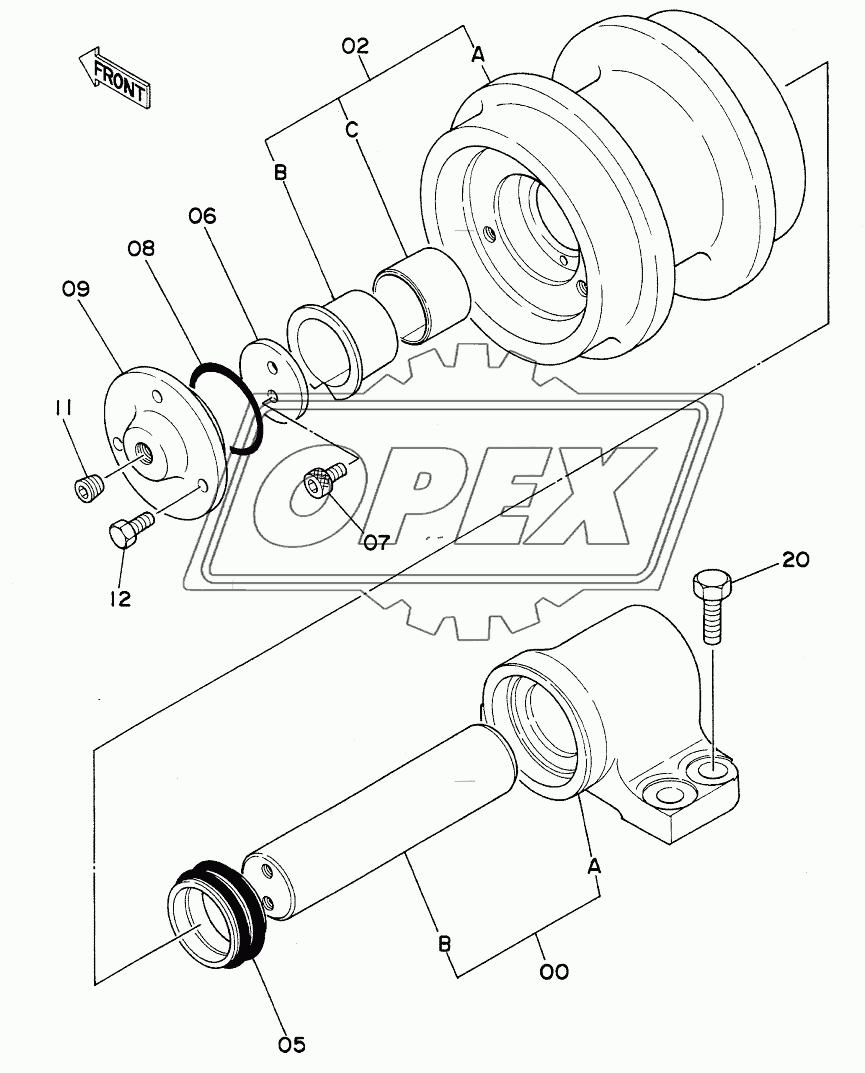 FRONT

02
A
C
B
06
08
09
11
12
07
OPEX
20
A
B
00
05