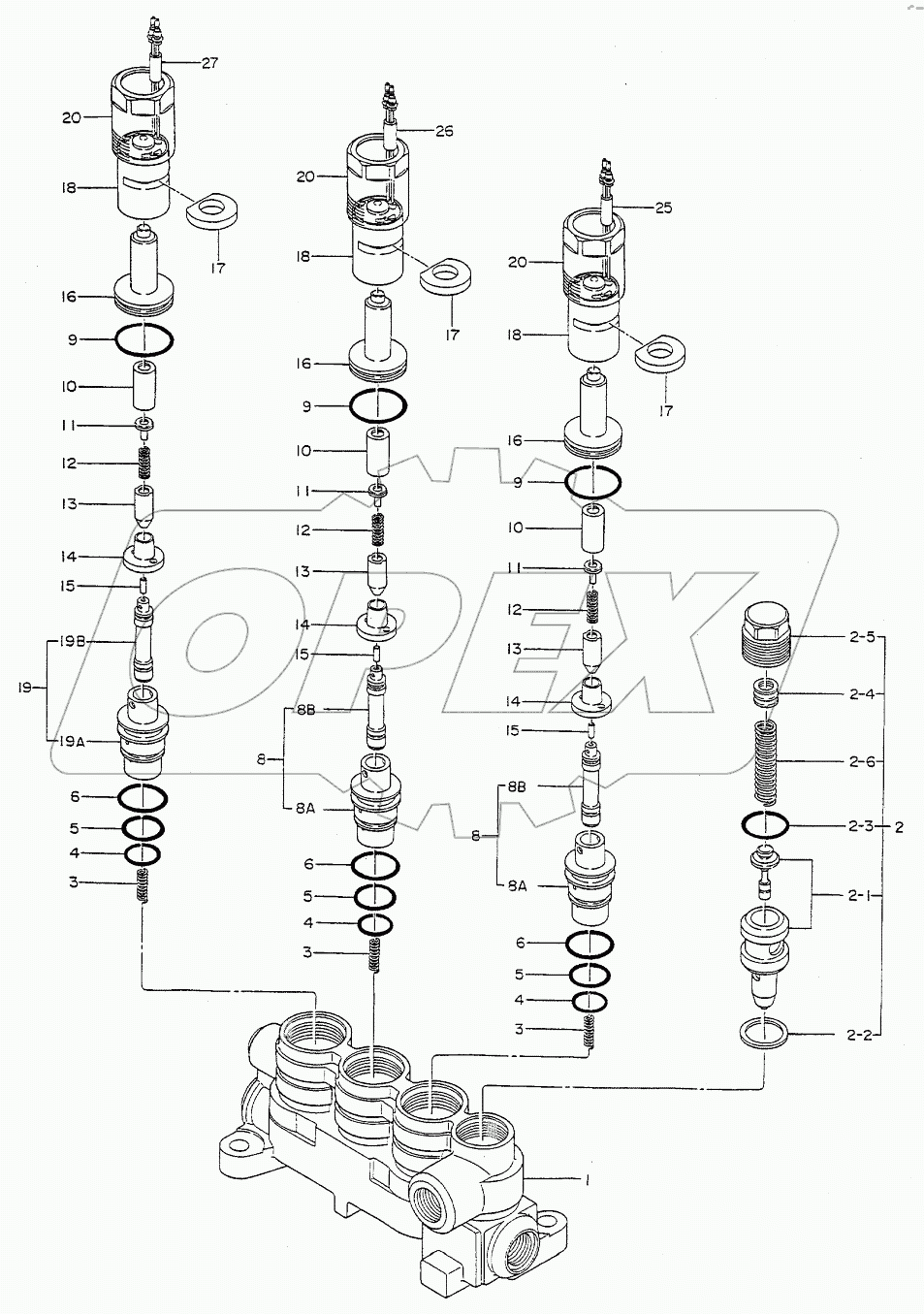 27
20
18
17
16
9
10
11
12
13
14
15
19B
19
19A
6
5
4
3
26
20
18
17
16
9
10
11
12
13
14
15
8B
8
8A
6
5
4
3
25
20
18
17
16
9
10
11
12
13
14
15
8B
8
8A
6
5
4
3
2-5
2-4
2-6
2-3
2
2-1
2-2
1
OPEX