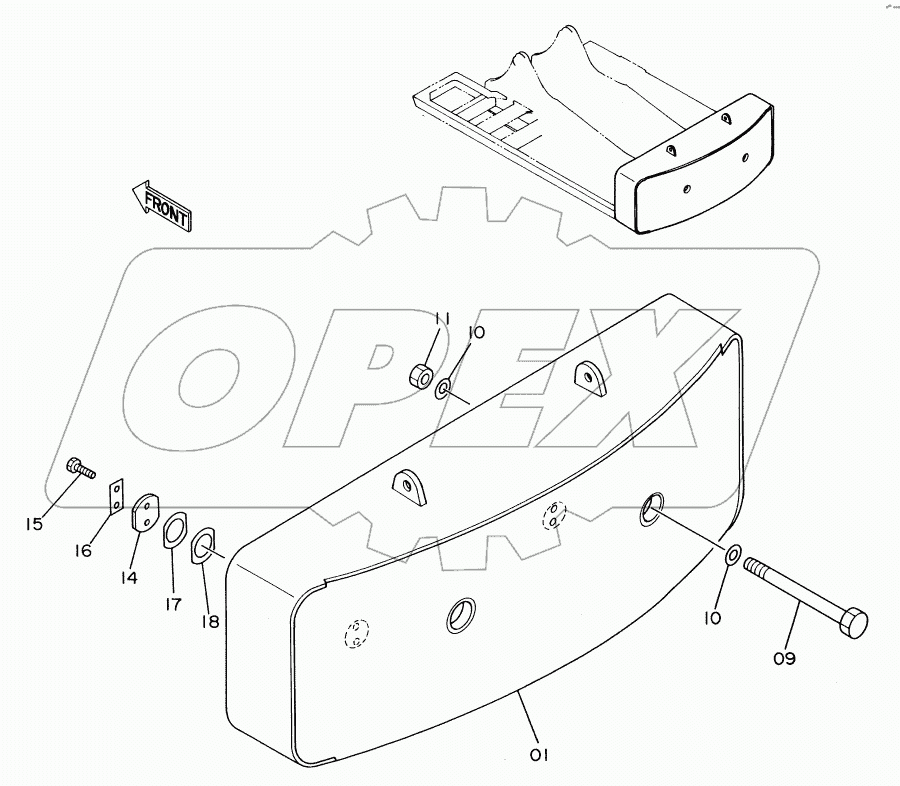 FRONT

OPEX

11
10
15
16
14
17
18
10
09
01