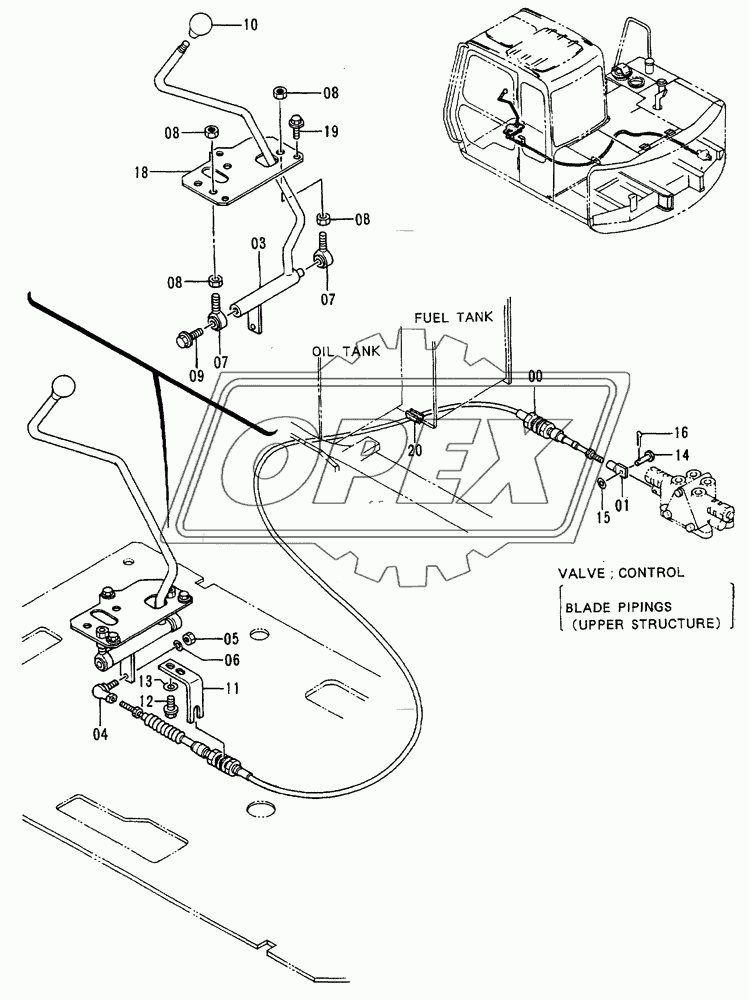 10
08
08
19
18
08
03
08
07
09
07
FUEL TANK
OIL TANK
00
20
16
14
15
01
OPEX
VALVE ; CONTROL
BLADE PIPINGS
(UPPER STRUCTURE)
05
06
13
12
11
04