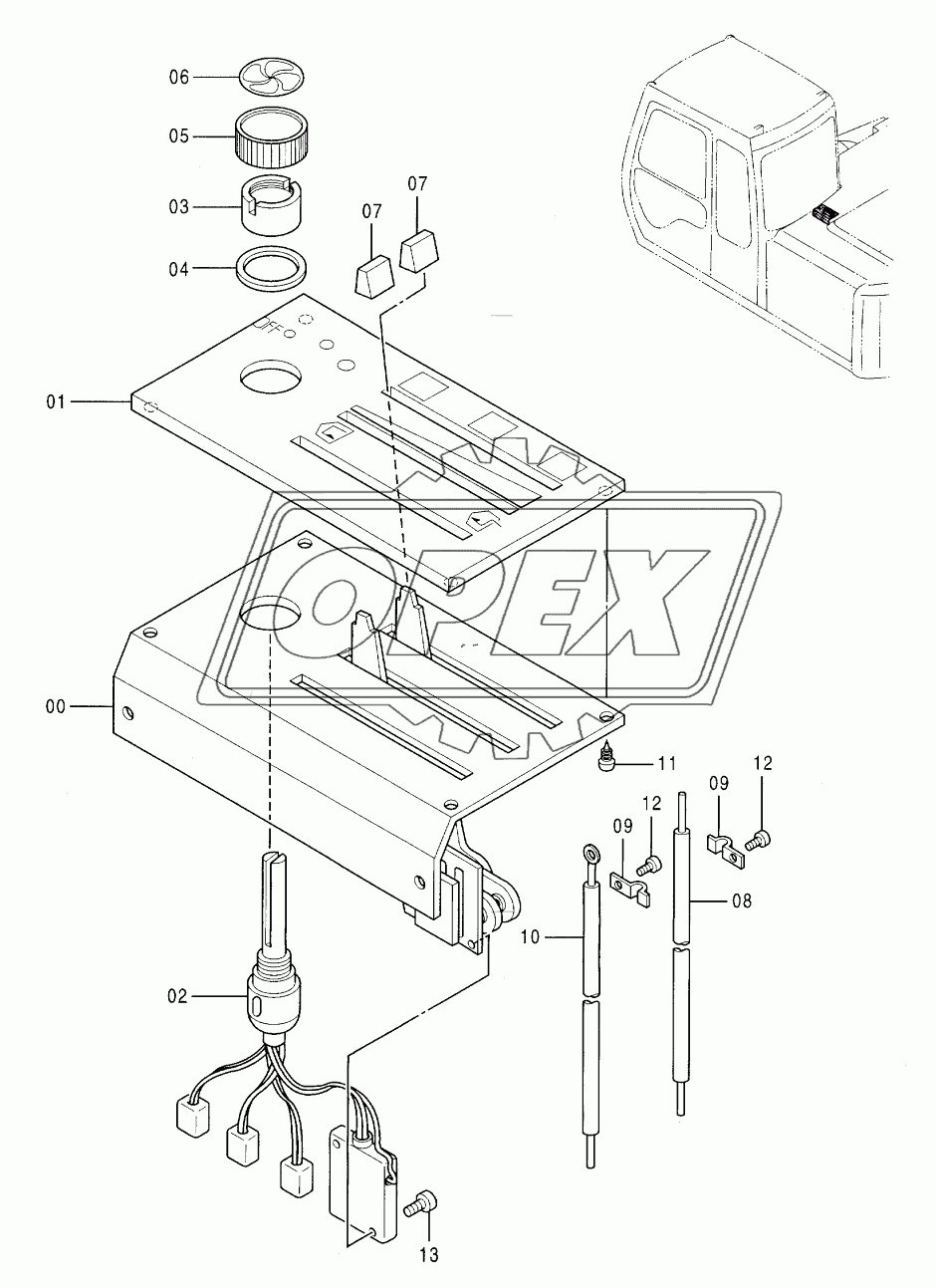 06
05
03
04
07
07
OFF
01
OPEX
00
11
12
09
12
09
08
10
02
13