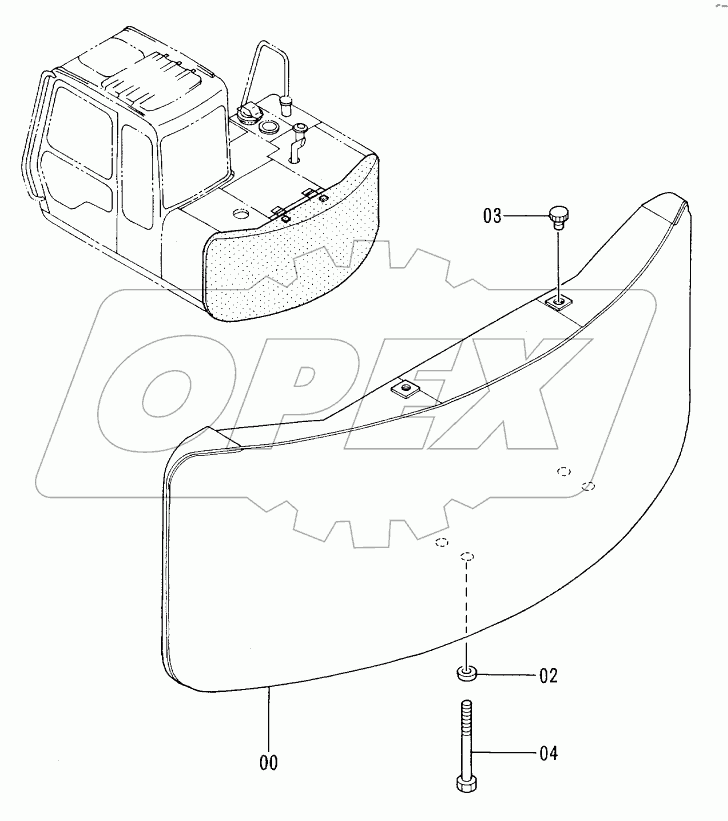 OPEX

03

02

00

04