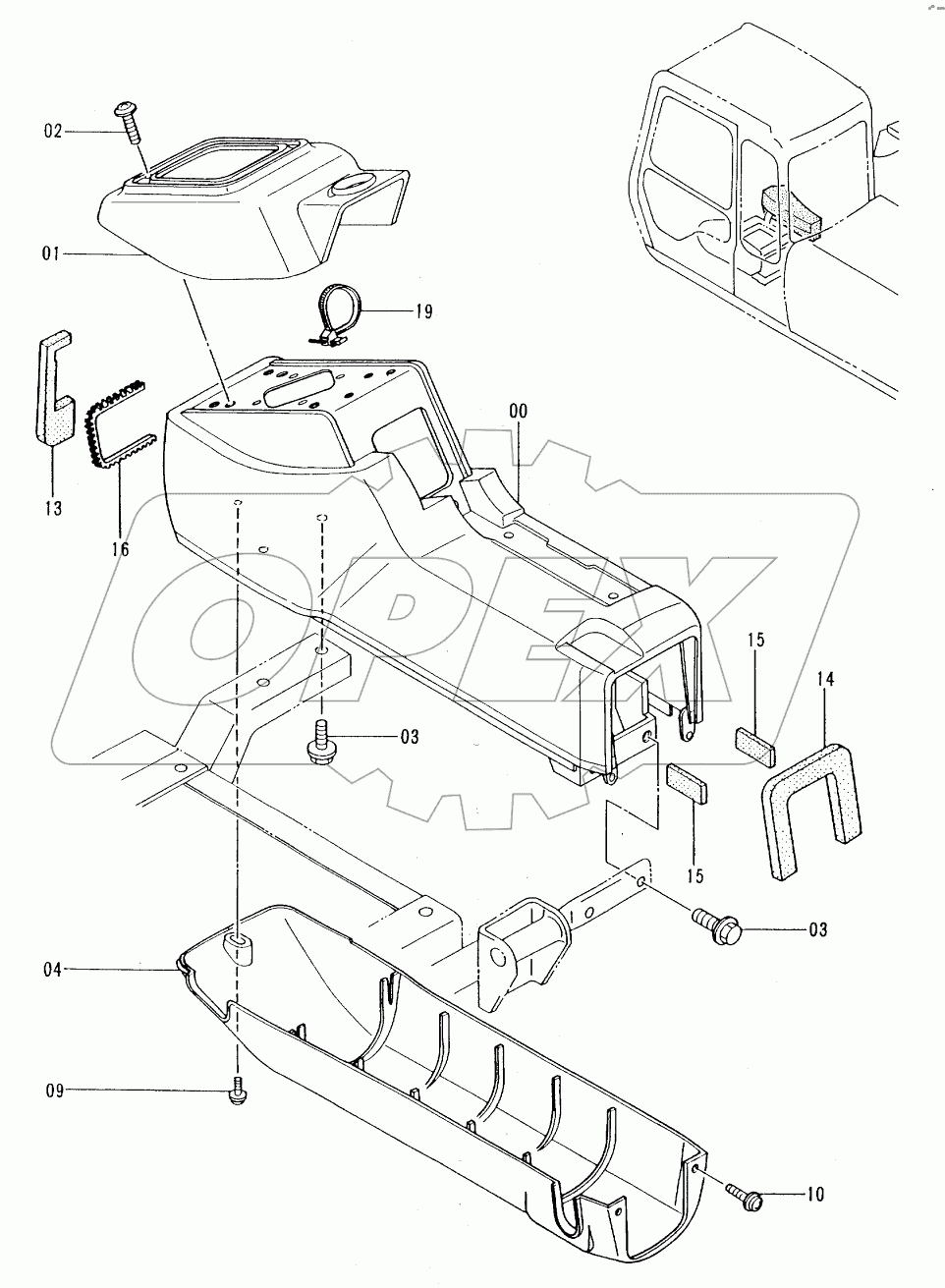 02
01
19
13
16
00
OPEX
15
14
03
15
03
04
09
10