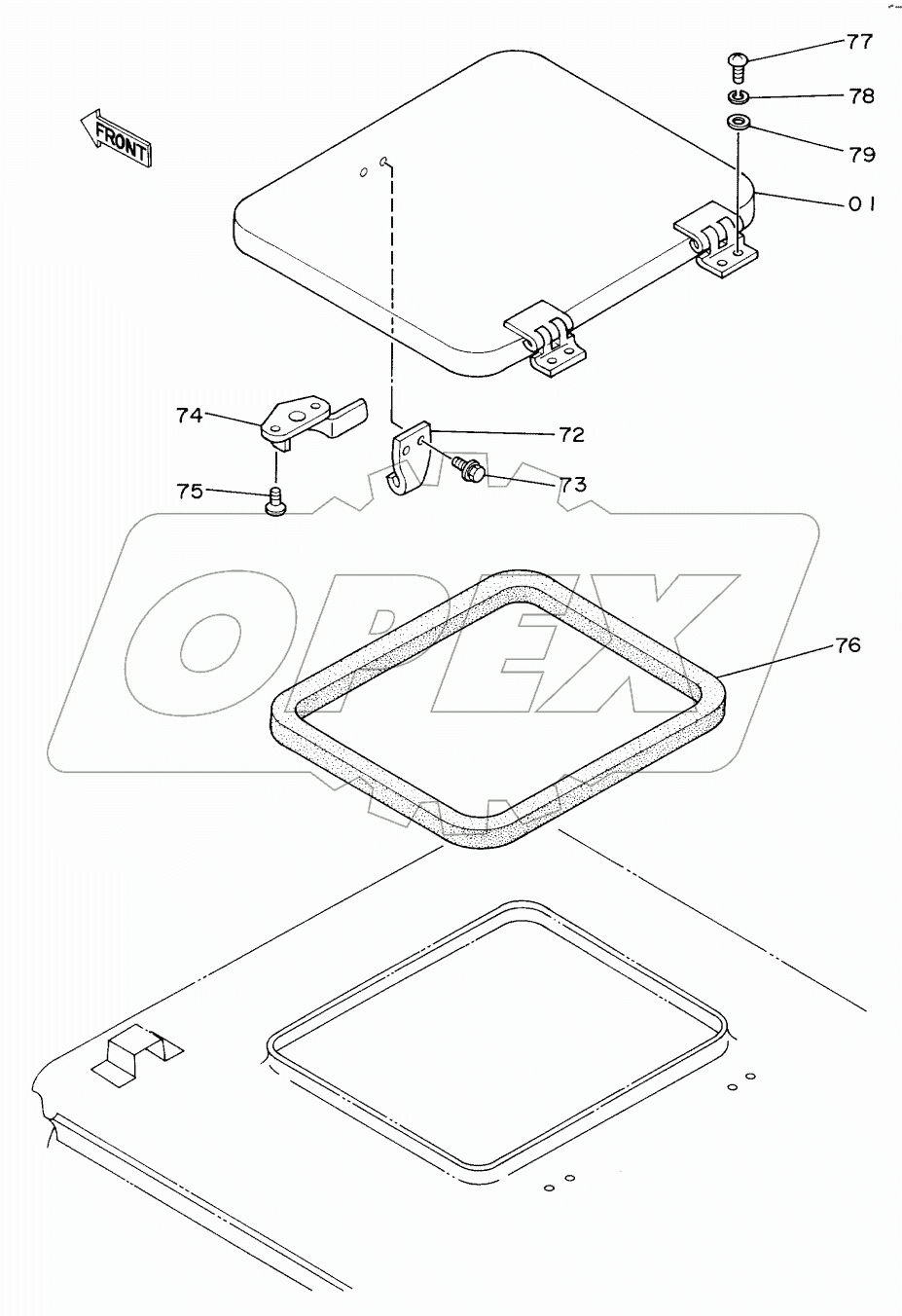 FRONT
77
78
79
01
74
72
75
73
OPEX
76