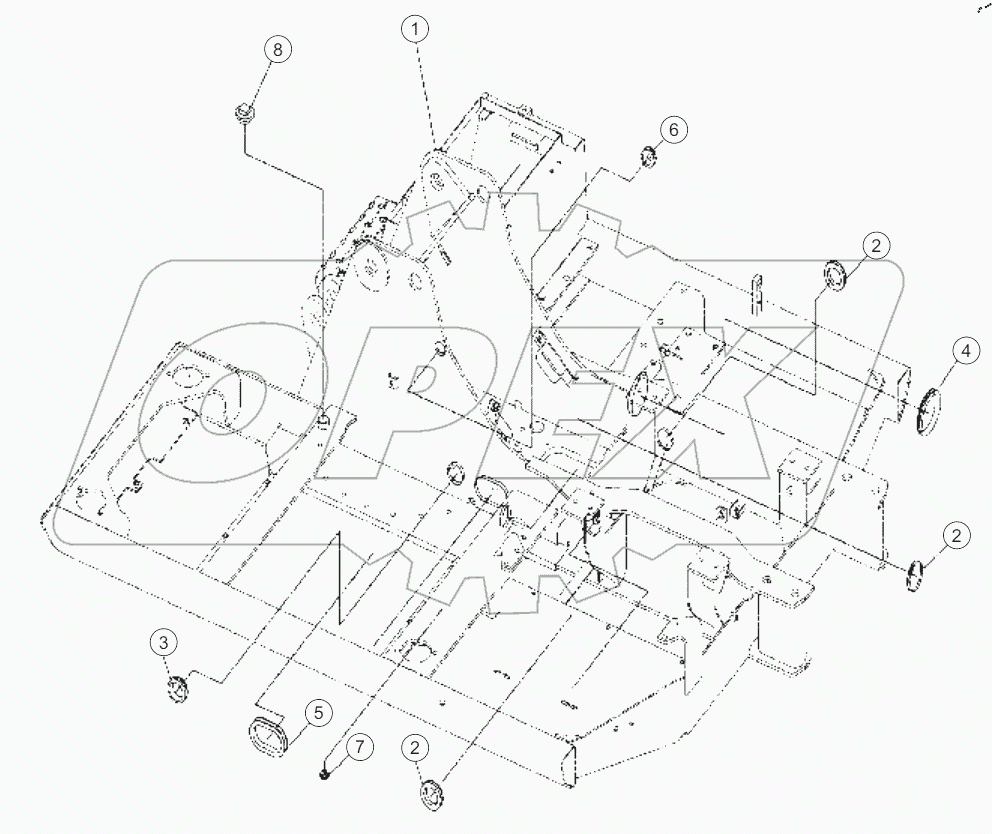 1
8
6
2
4
2
3
5
7
2
OPEX