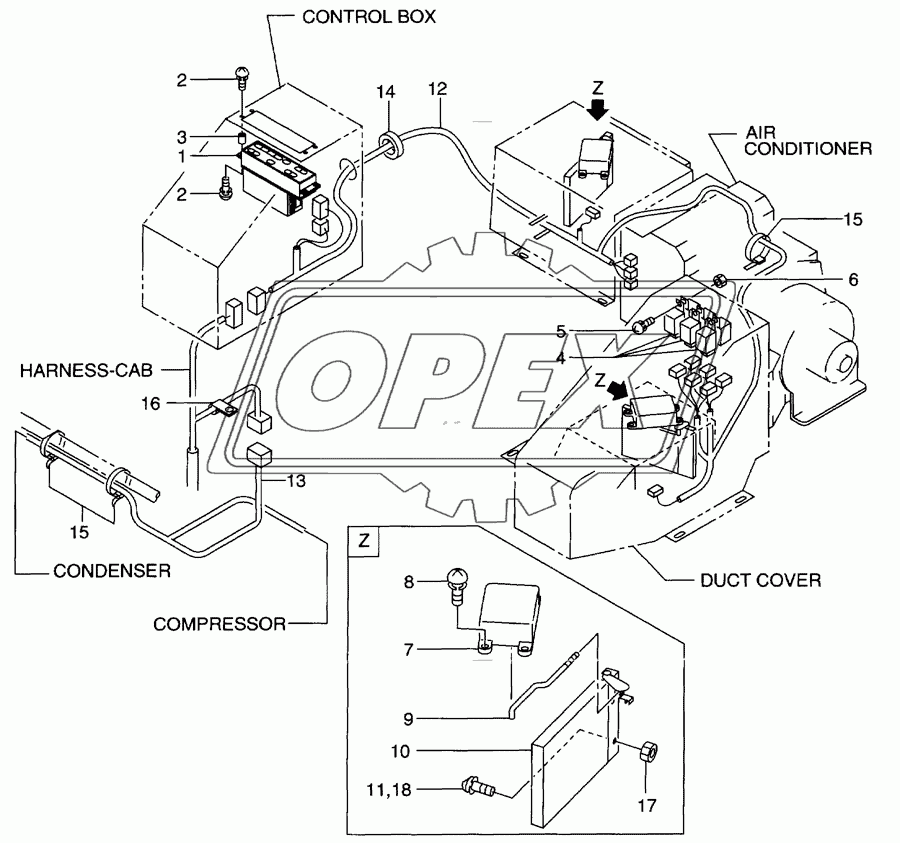 CONTROL BOX
2
3
1
2
14
12
Z
AIR CONDITIONER
15
6
5
4
Z
HARNESS-CAB
16
13
15
CONDENSER
COMPRESSOR
DUCT COVER
OPEX
Z
8
7
9
10
11,18
17