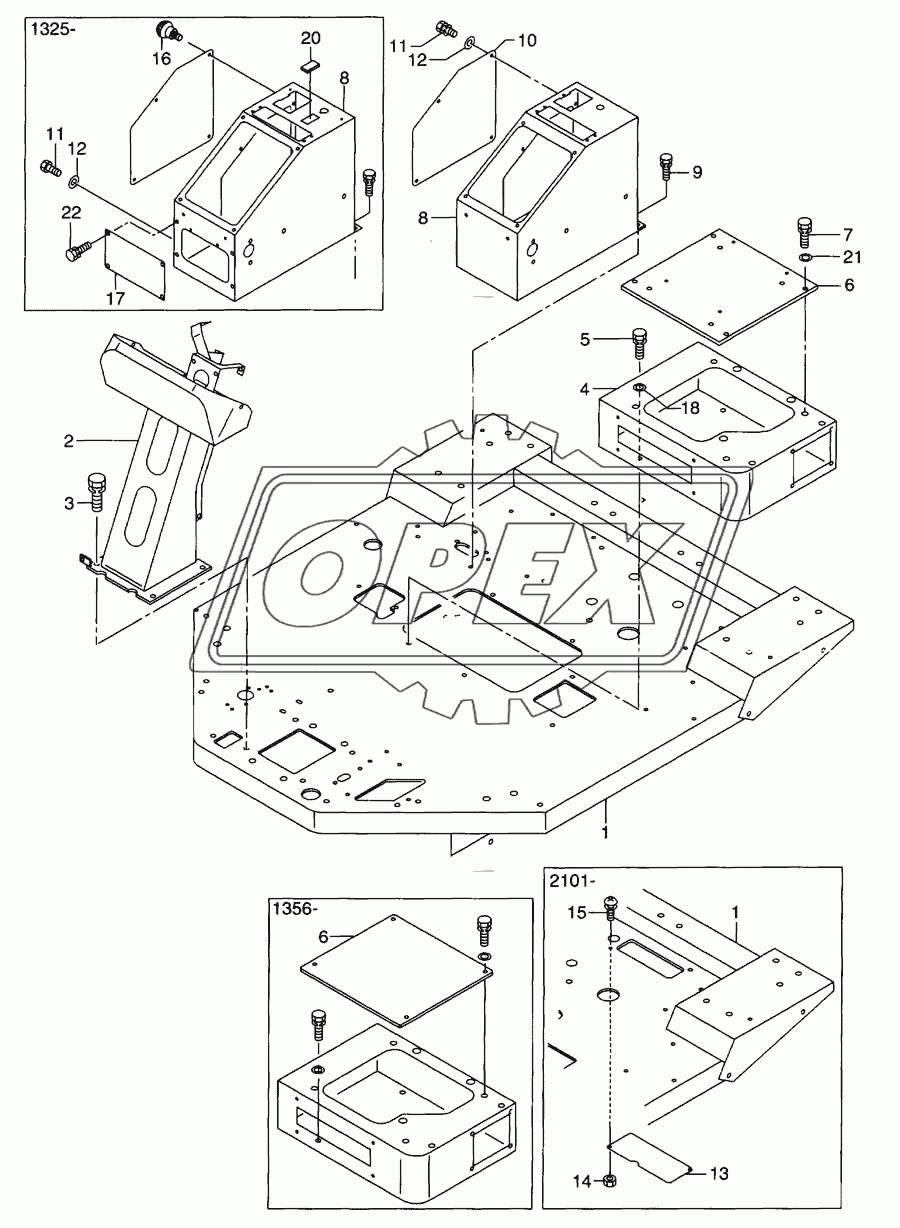 1325-
16
20
8
11
12
22
17
11
12
10
9
8
7
21
6
5
4
18
2
3
OPEX
1
1356-
6
2101-
15
1
14
13