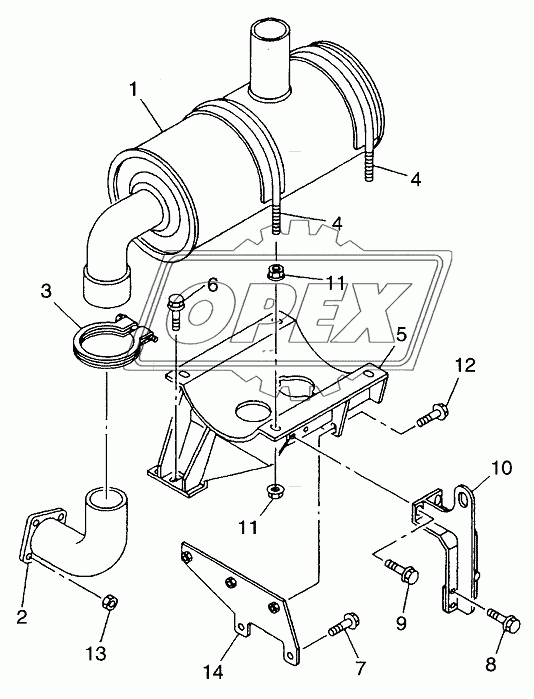 1
4
4
3
6
11
OPEX
5
12
10
11
2
13
14
7
9
8