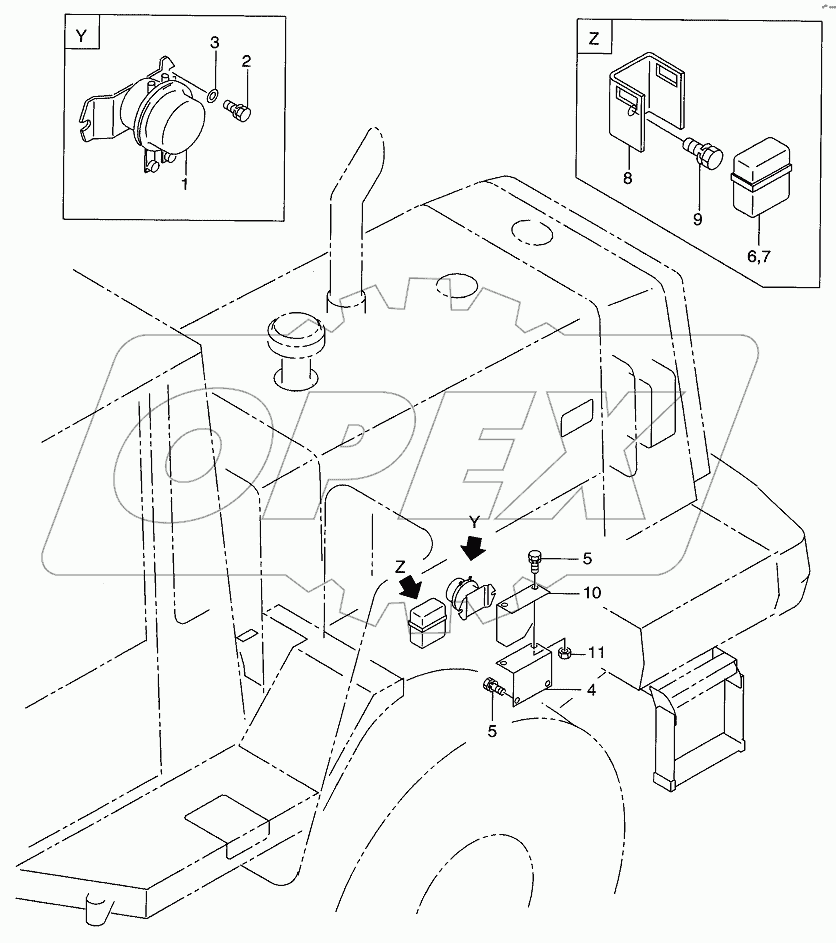 Y
3
2
1
Z
8
9
6,7
OPEX
Y
Z
5
10
11
4
5