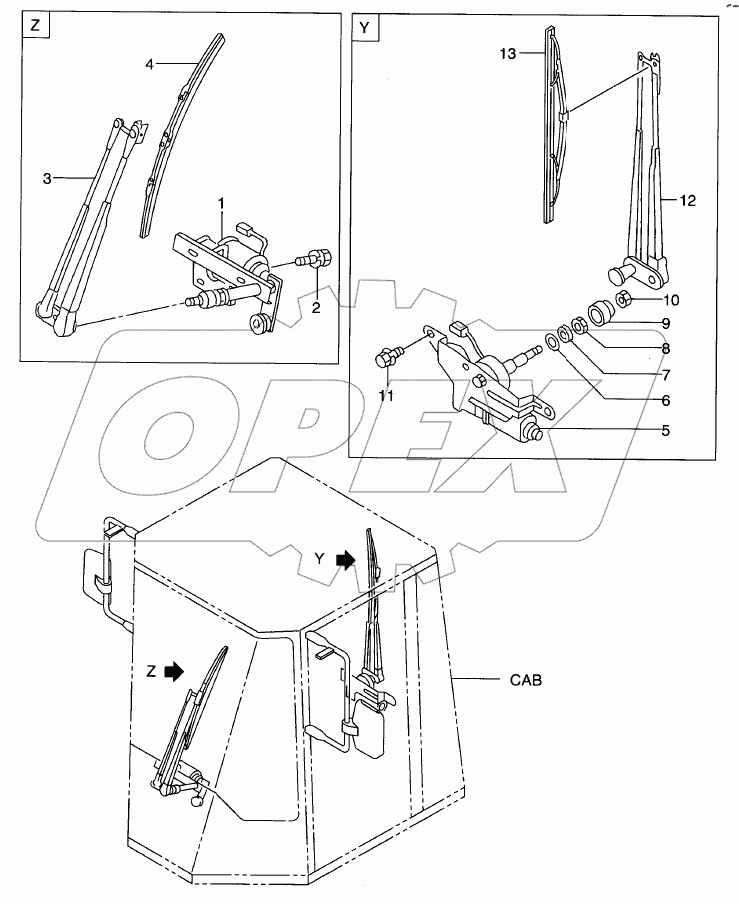 Z

4

3

1

2

Y

13

12

10

9

8

7

6

5

11

OPEX

Y

Z

CAB