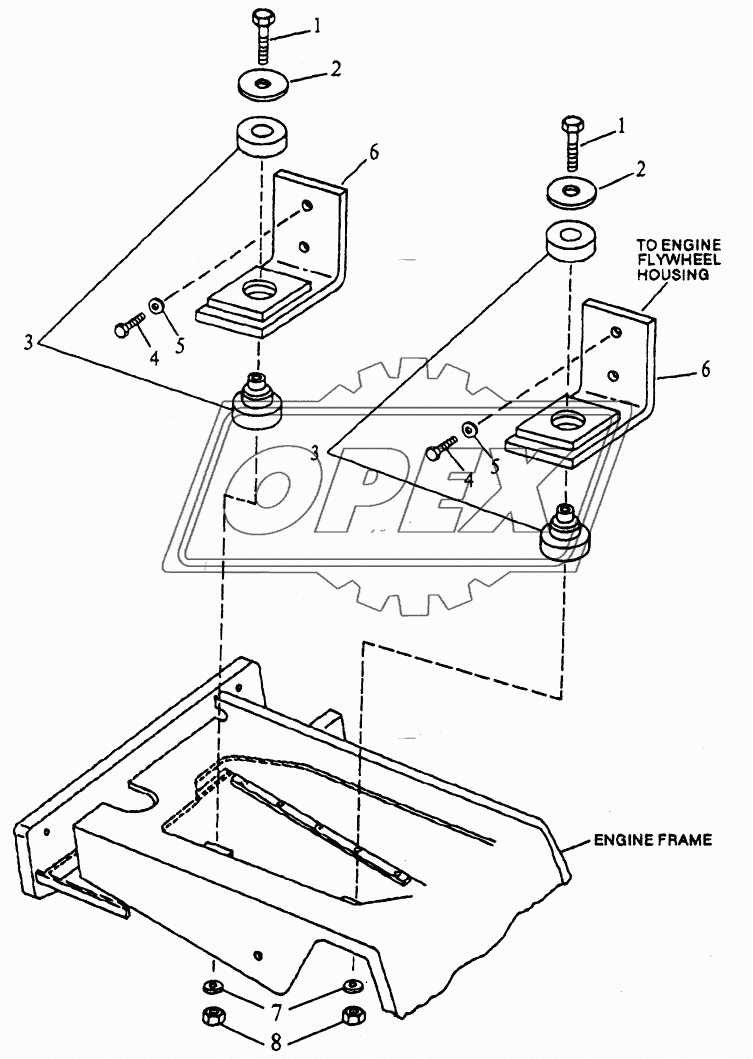 1
2
6
1
2
TO ENGINE FLYWHEEL HOUSING
3
4
5
6
3
4
5
OPEX
ENGINE FRAME
7
8