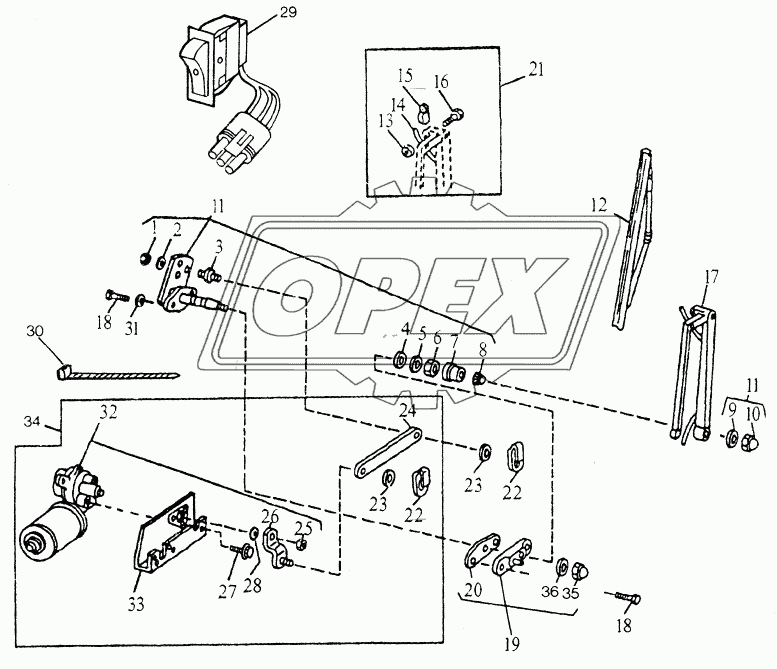 29
21
15
16
14
13
12
11
1
2
3
18
31
30
OPEX
17
4
5
6
7
8
11
9
10
34
32
24
23
22
23
22
26
25
27
28
33
20
19
36
35
18