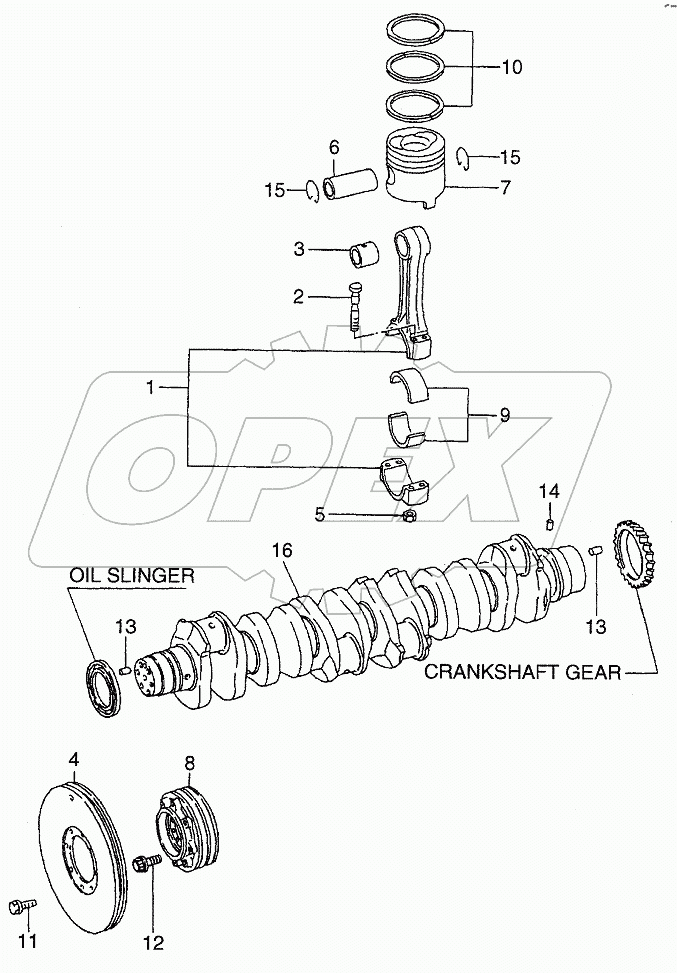 10
6
15
15
7
3
2
1
9
5
14
16
OIL SLINGER
13
13
CRANKSHAFT GEAR
4
8
11
12
OPEX