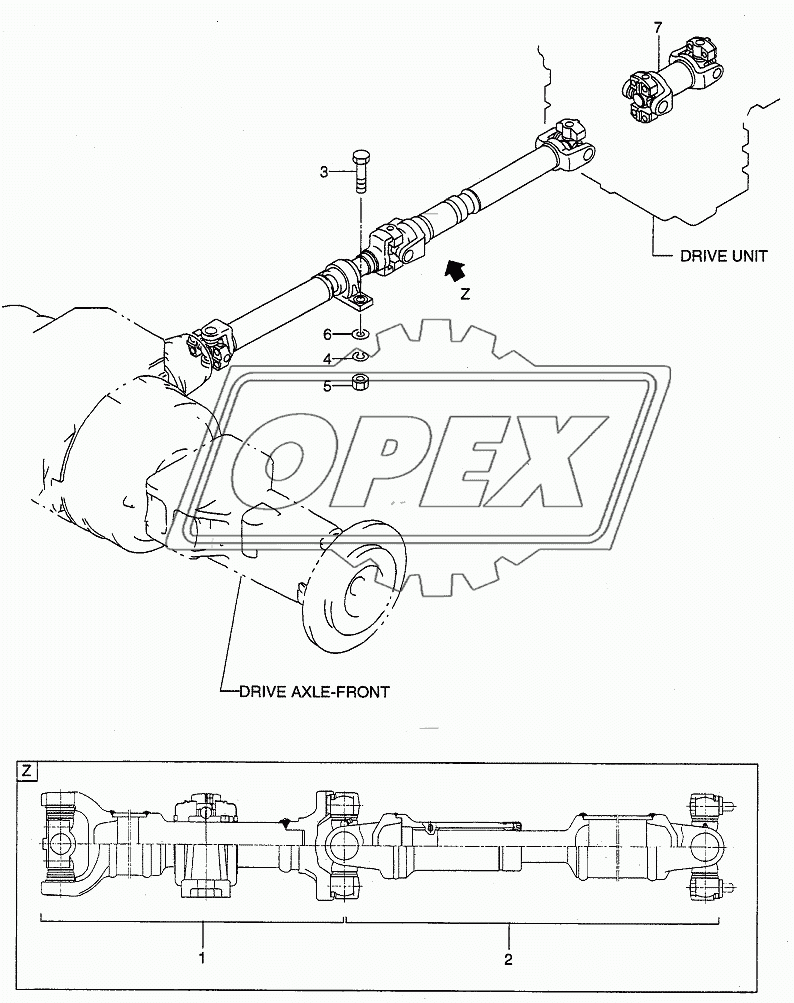 7

3

DRIVE UNIT

Z

6

4

5

OPEX

DRIVE AXLE-FRONT

Z

1

2