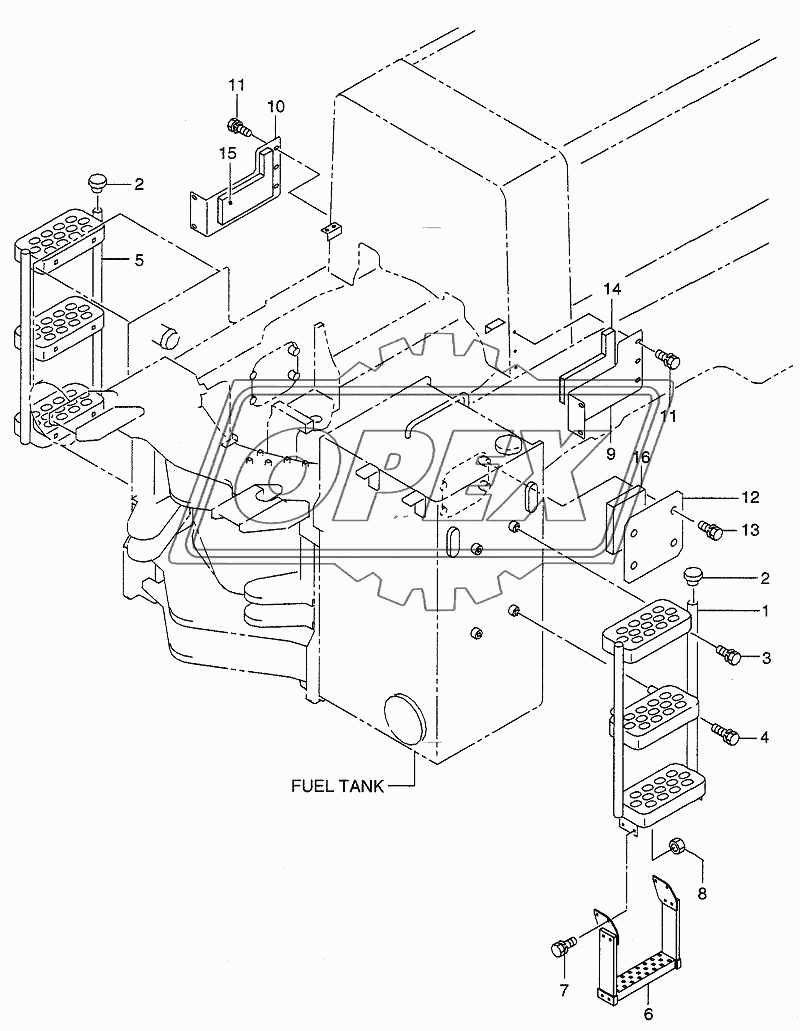 11
10
15
2
5
14
11
9
16
12
13
2
1
3
4
FUEL TANK
8
7
6
OPEX