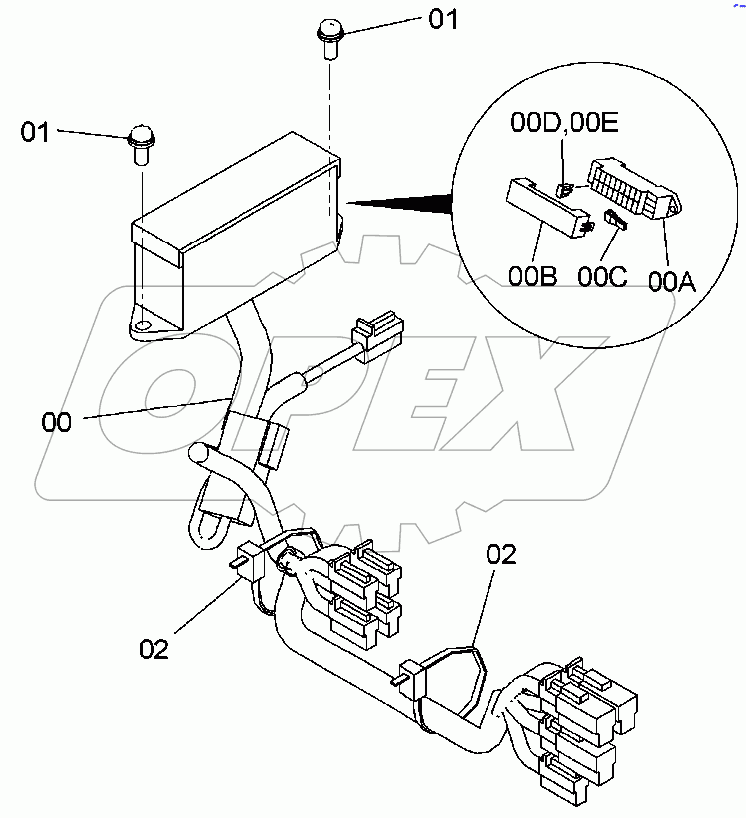 01

01

00D,00E

00B 00C 00A

OPEX

00

02

02