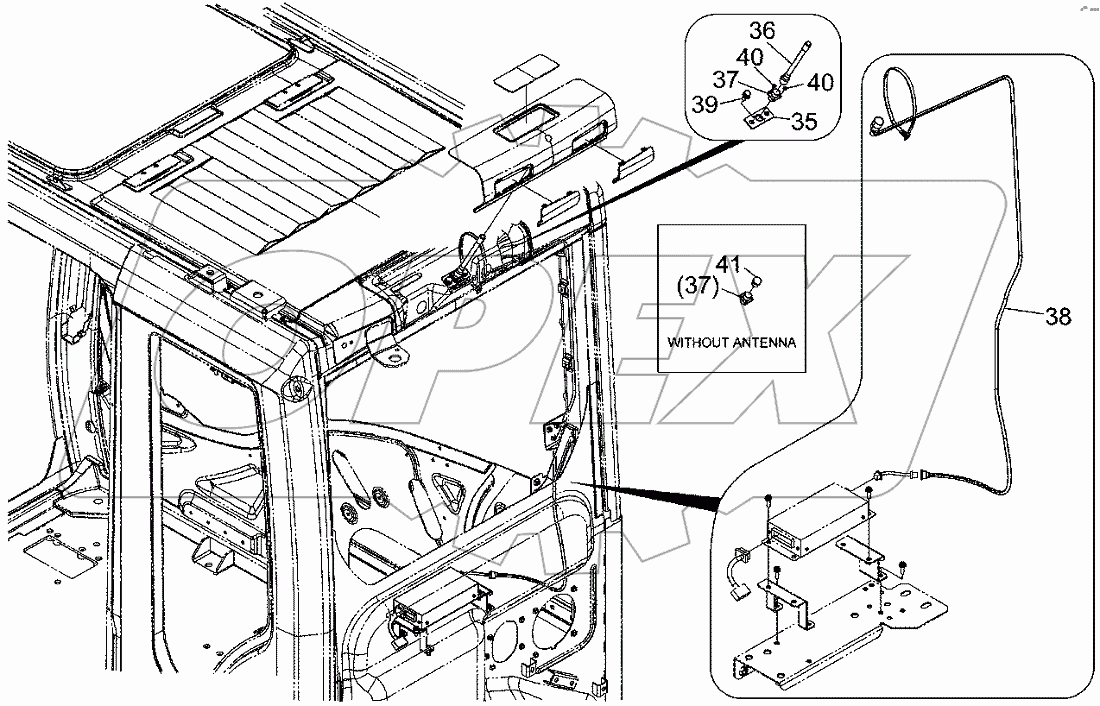 36
40
37
40
39
35
41
(37)
WITHOUT ANTENNA
38
OPEX