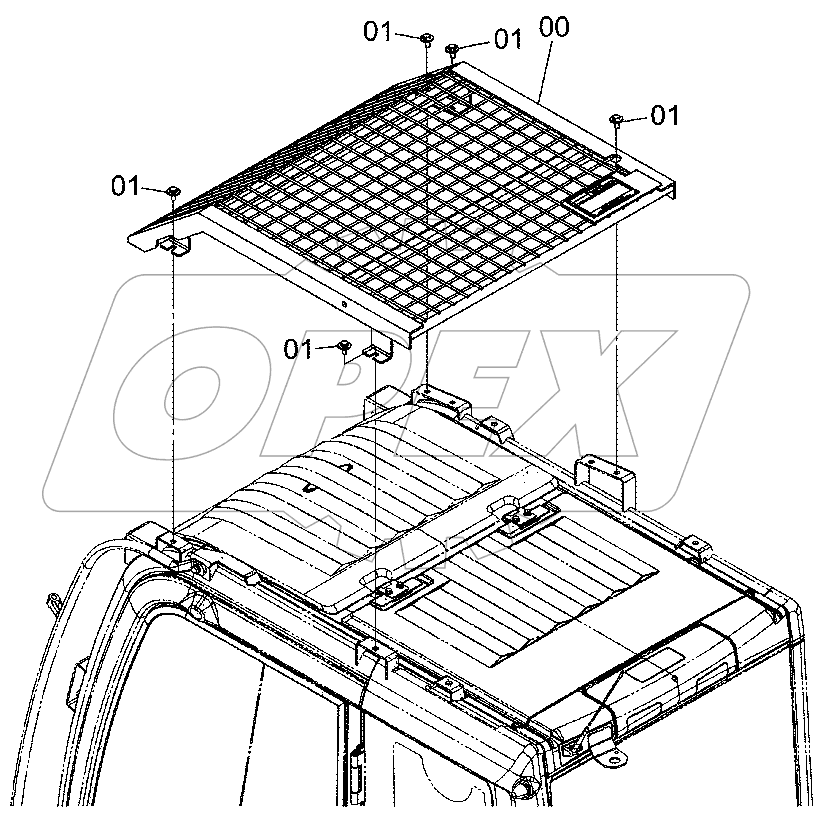 01
01
00
01
01
01
OPEX