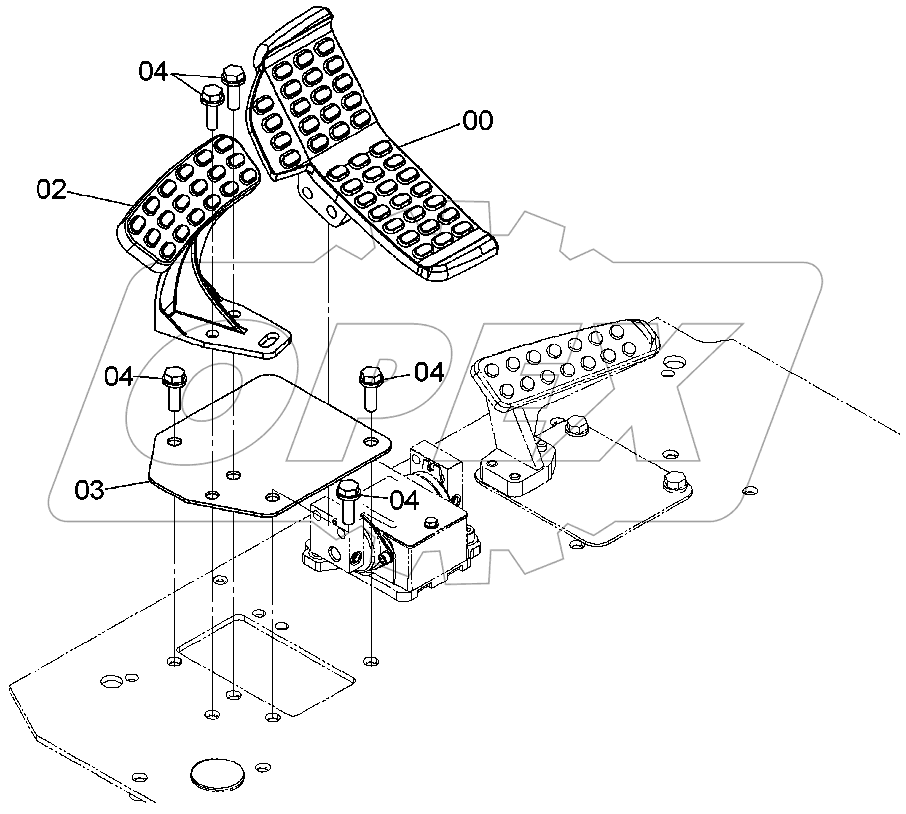 04
00
02
04
04
03
04
OPEX