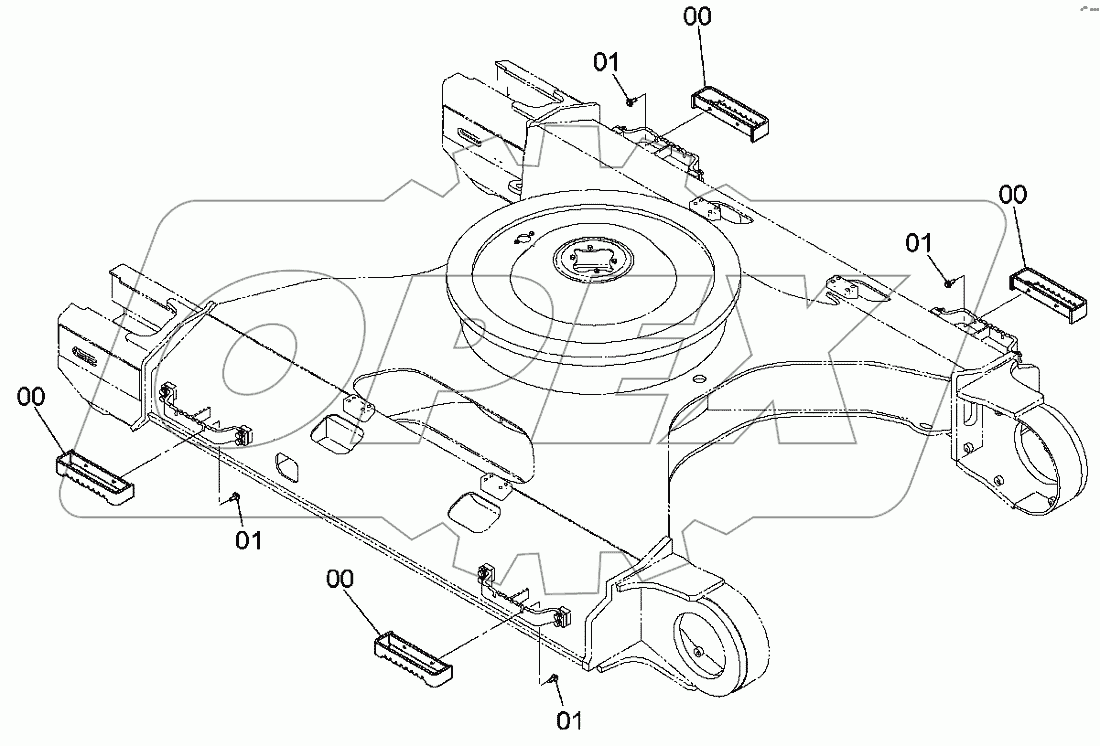 00
01
00
01
00
01
00
01
OPEX