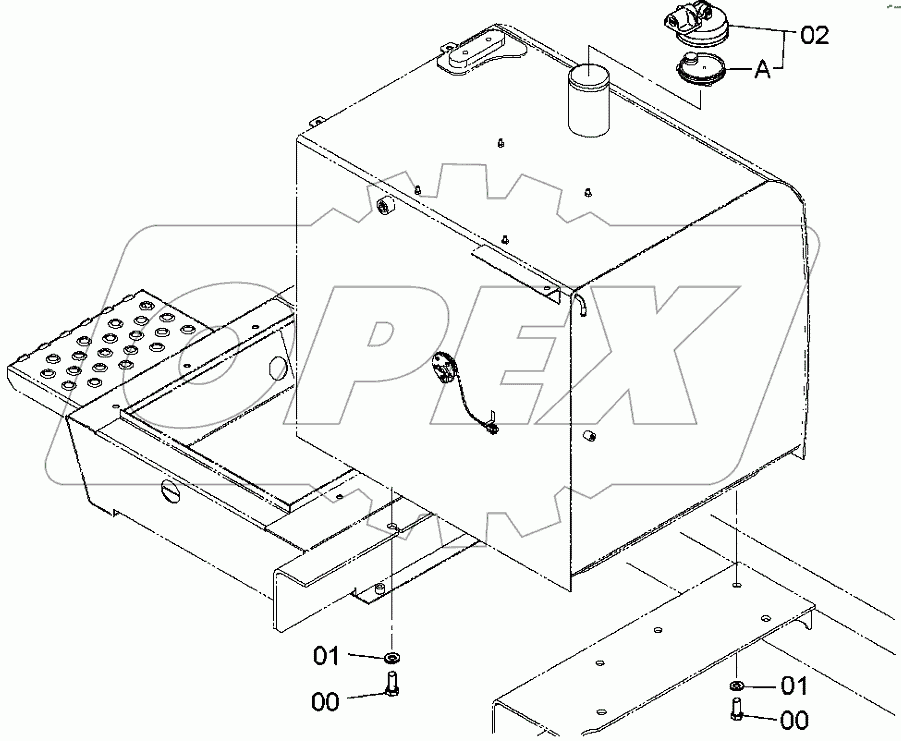 02
A
OPEX
01
00
01
00