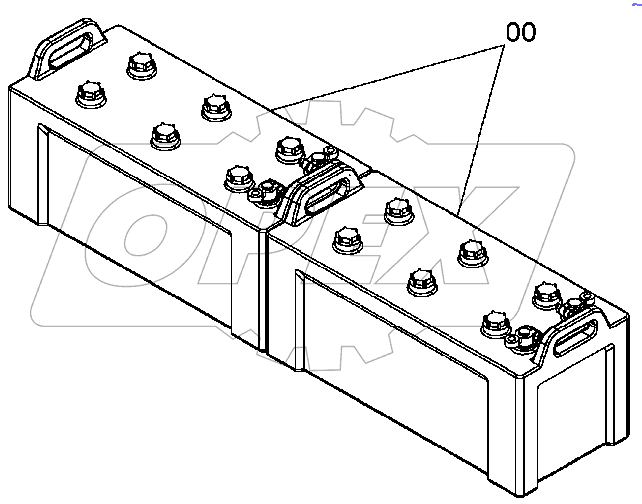 00

OPEX