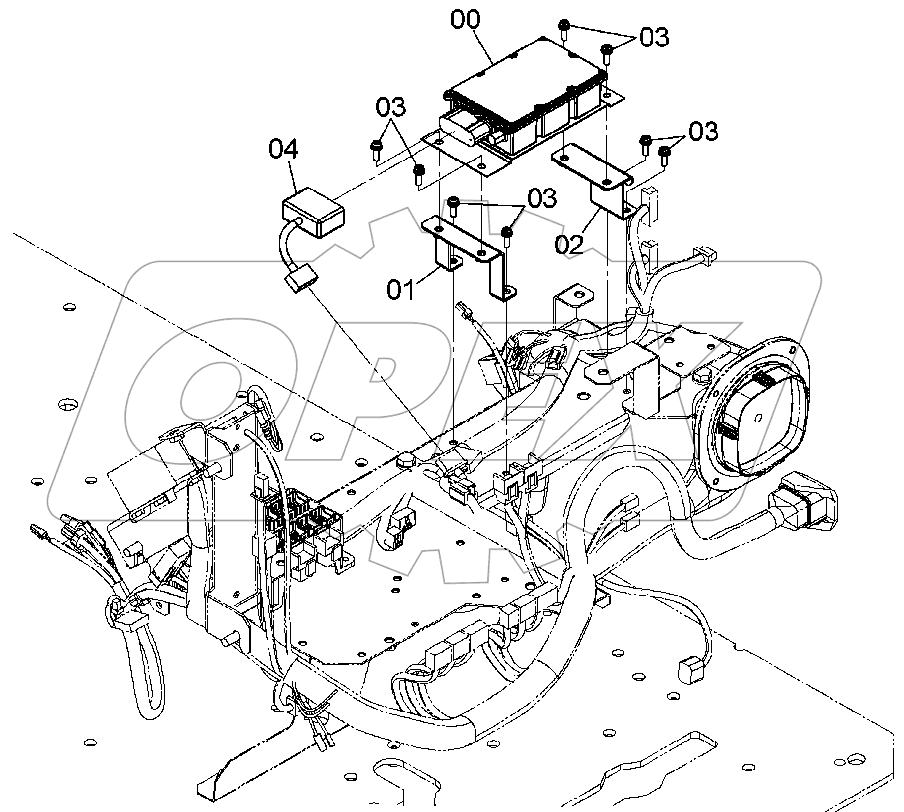 00
03
03
03
04
03
02
01
OPEX