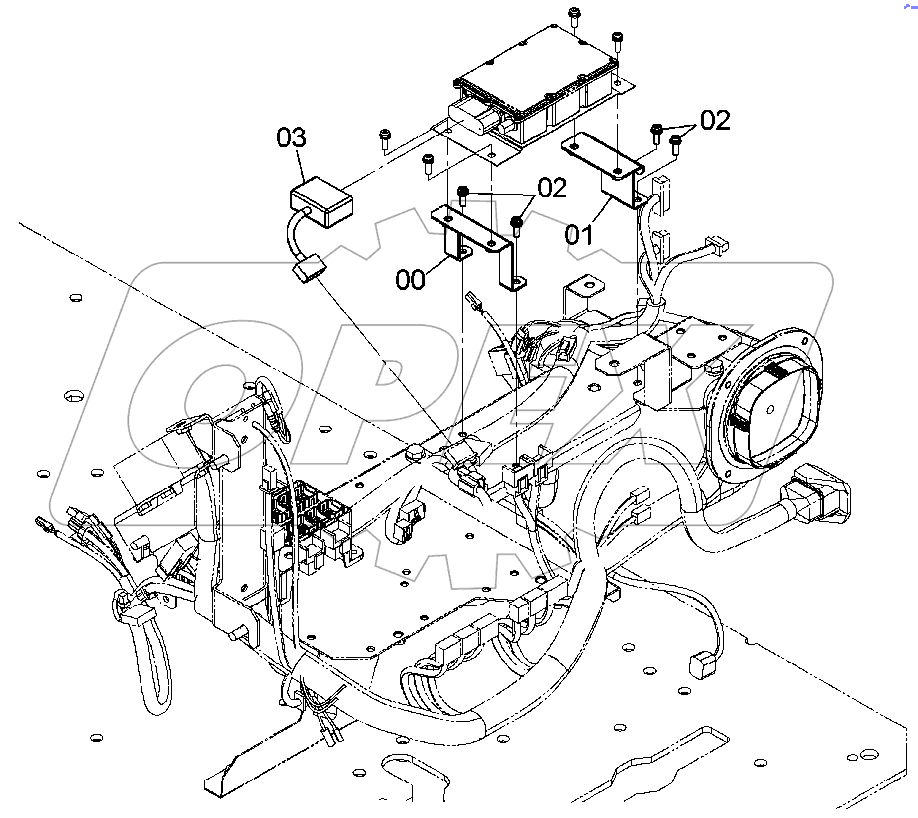 03
02
02
01
00
OPEX