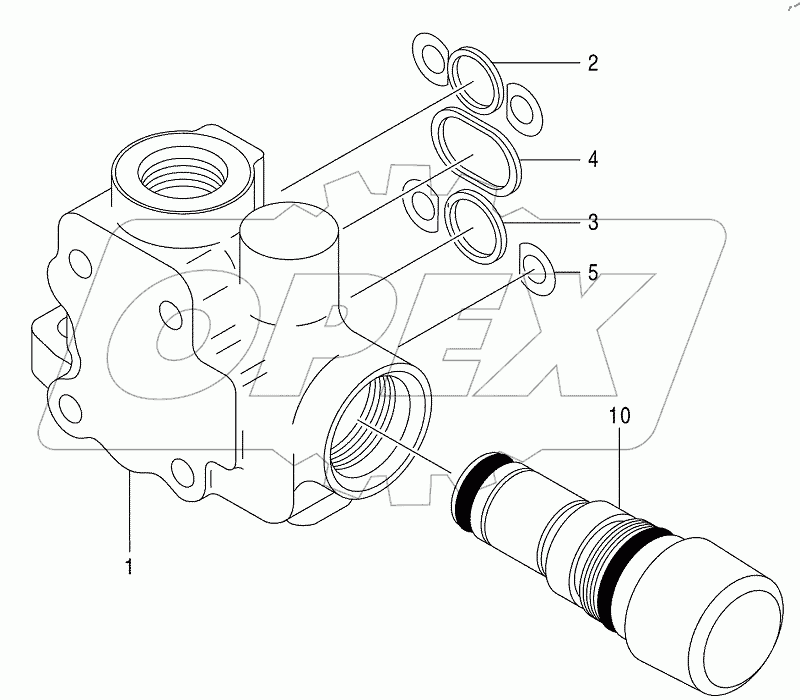 2
4
3
5
OPEX
10
1