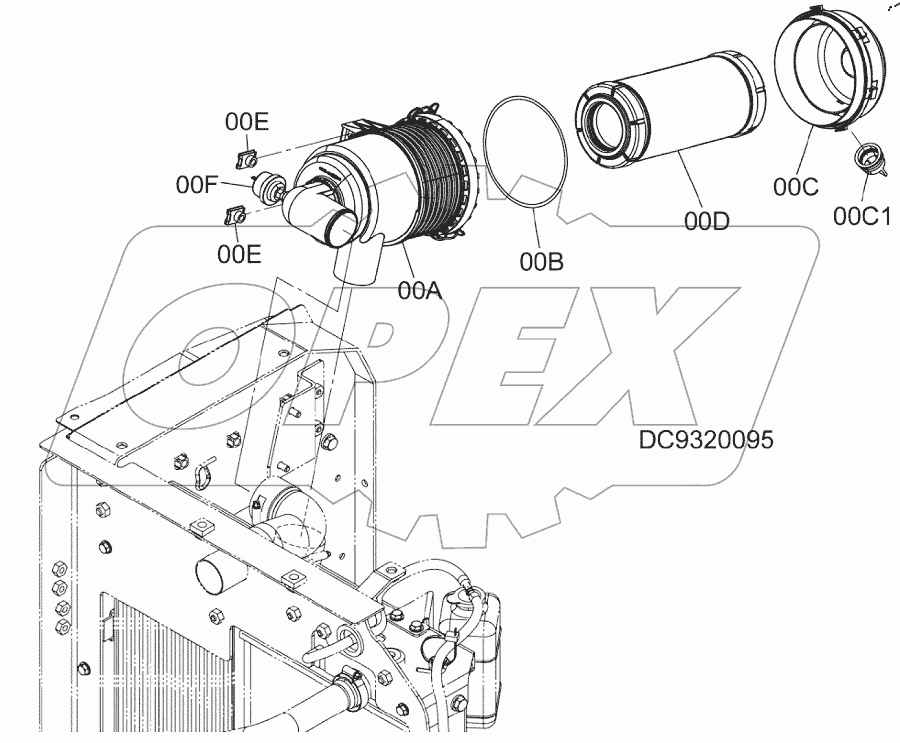 00E
00F
00E
00A
00B
00D
00C
00C1
OPEX
DC9320095