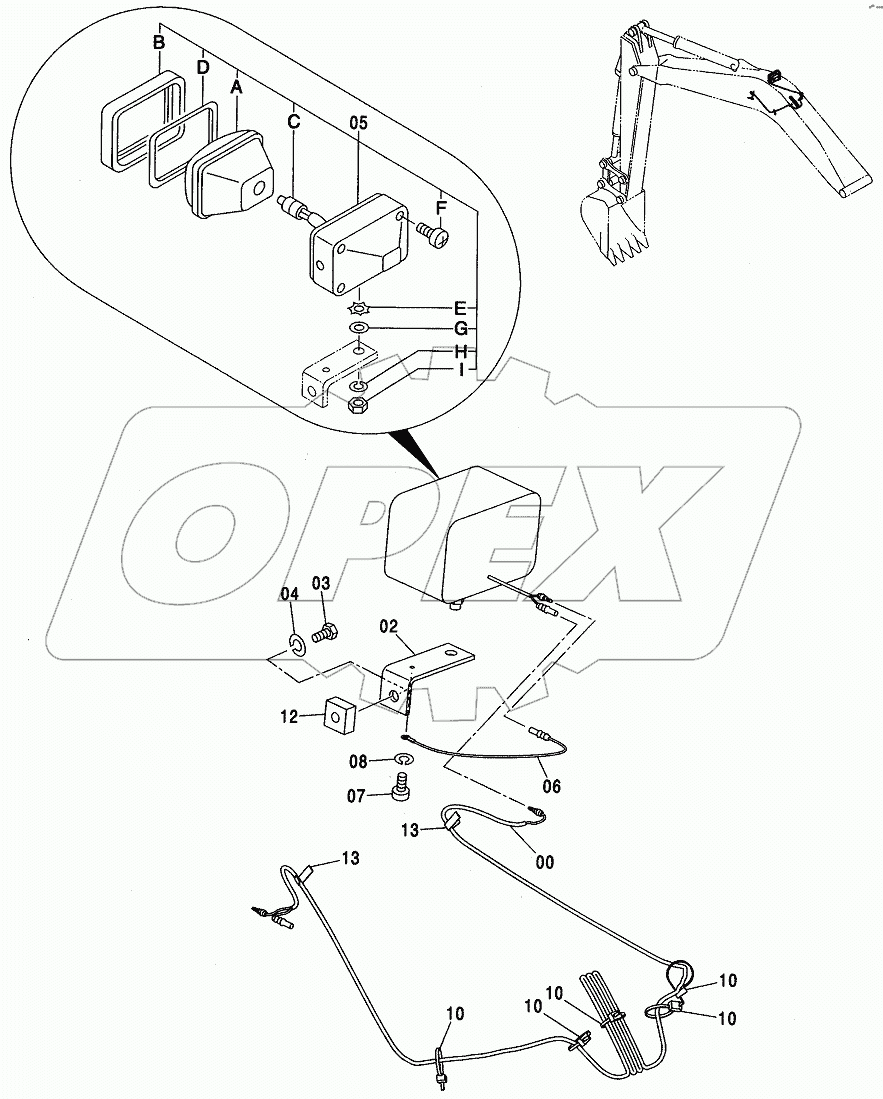 B
D
A
C
05
F
E
G
H
I
OPEX
04
03
02
12
08
07
06
13
00
13
10
10
10
10
10