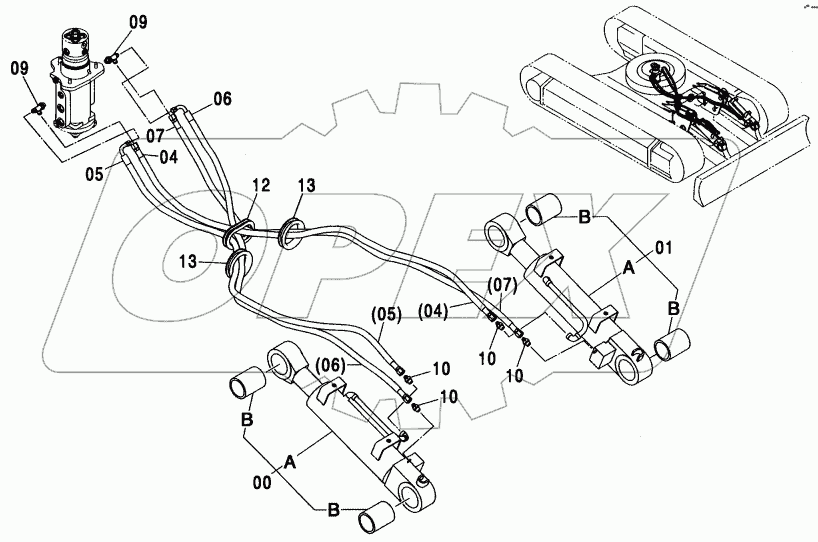 09
09
06
07
04
05
12
13
13
B
01
A
B
(07)
(04)
(05)
10
10
10
(06)
10
10
B
A
00
B
OPEX