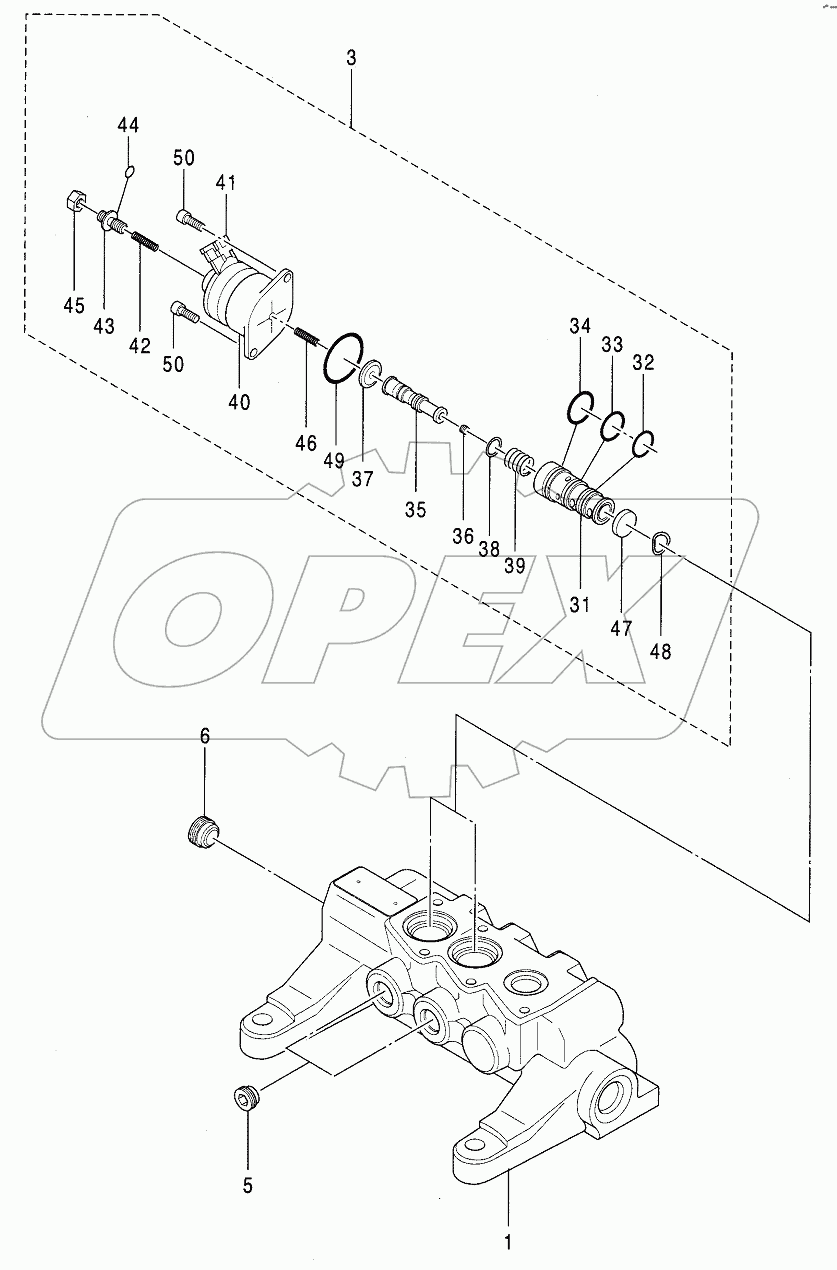 3
44
50
41
45
43
42
50
40
46
49
37
35
36
38
39
34
33
32
31
47
48
OPEX
6
5
1