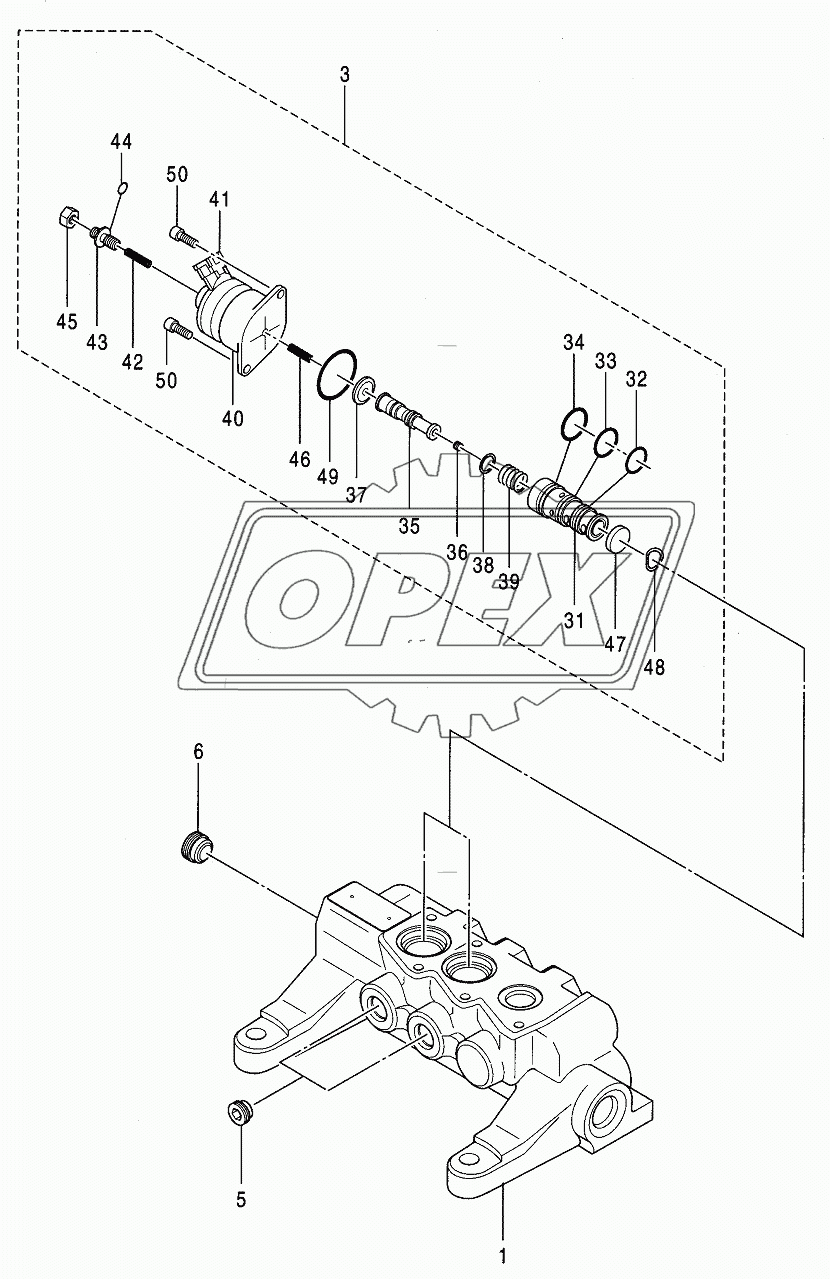 3
44
50
41
45
43
42
50
40
46
49
37
35
36
38
39
34
33
32
31
47
48
OPEX
6
5
1