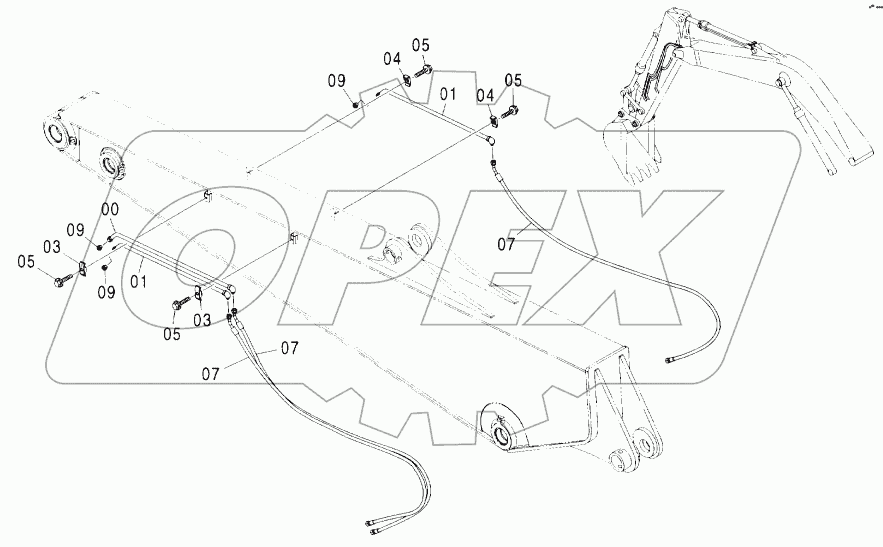 05
04
09
01
04
05
00
09
03
05
01
09
05
03
07
07
07
OPEX