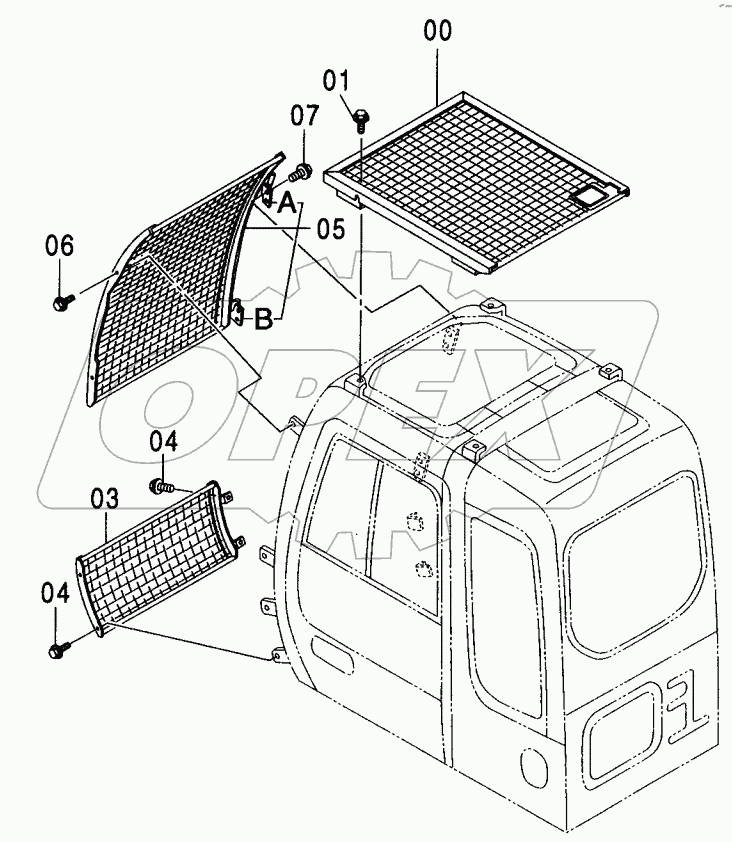 00
01
07
A
05
06
B
04
03
04
OPEX