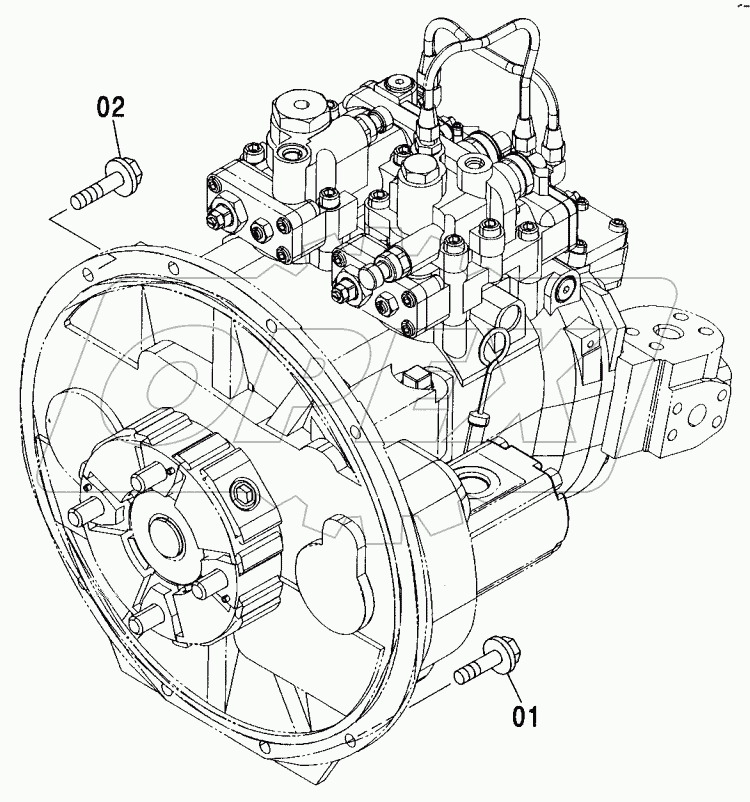 02

01