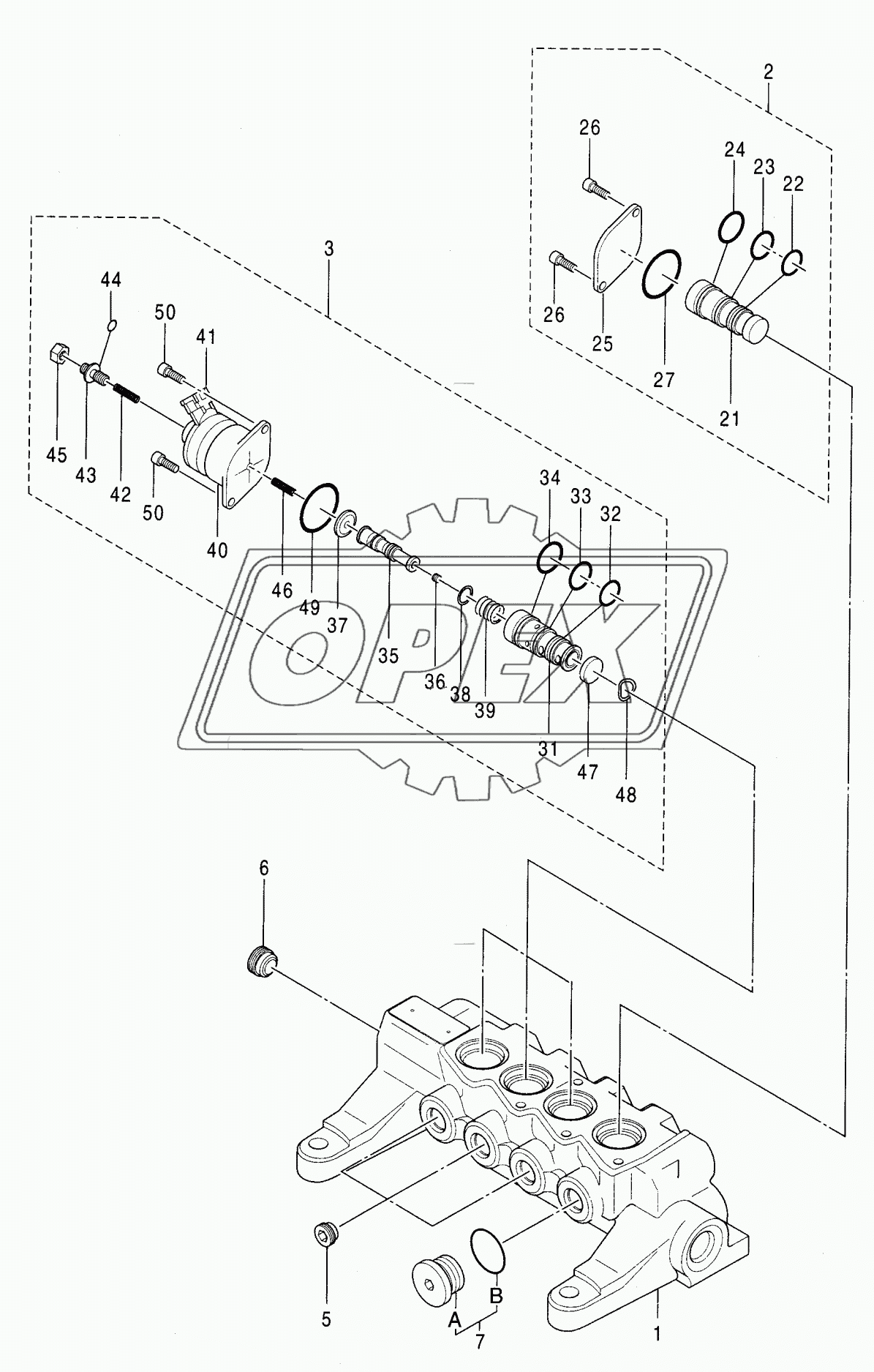 2
26
24
23
22
26
25
27
21
3
44
50
41
45
43
42
50
40
46
49
37
35
36
38
39
34
33
32
31
47
48
OPEX
6
5
A
B
7
1