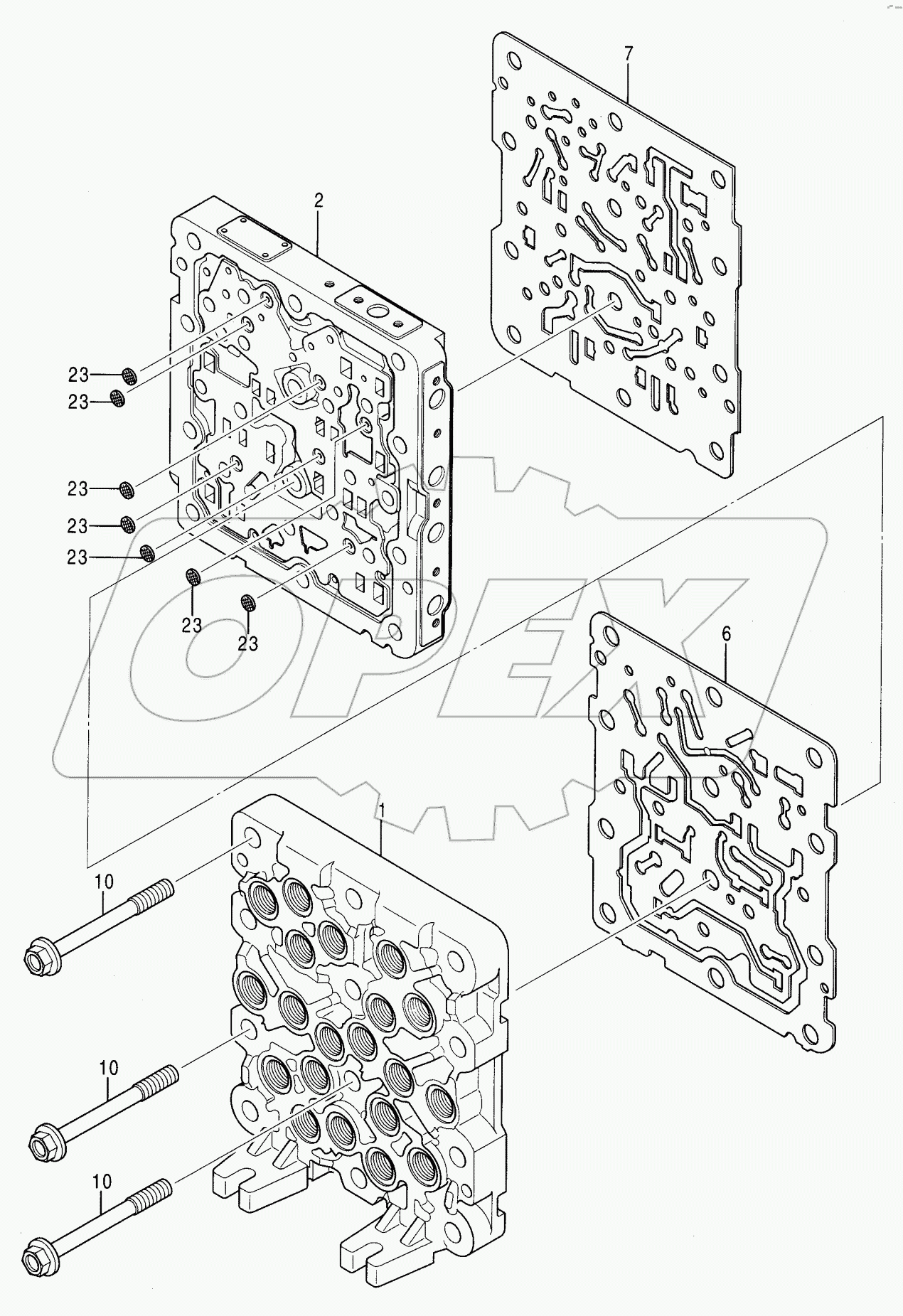 7
2
23
23
23
23
23
23
23
OPEX
6
1
10
10
10