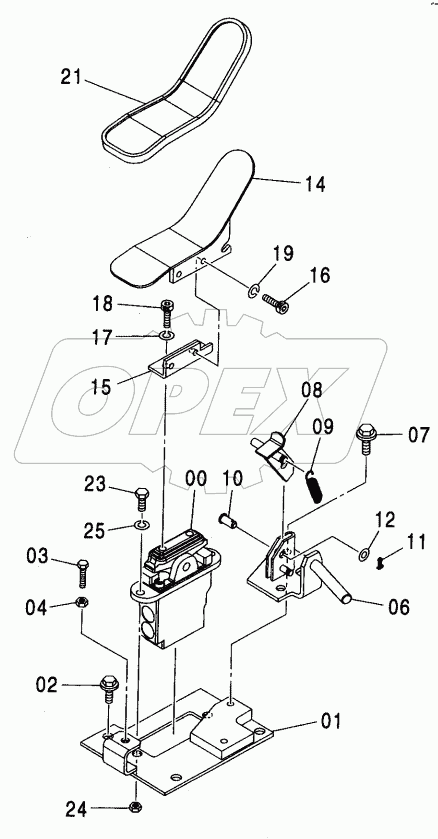 21
14
19
16
18
17
15
OPEX
08
09
07
23
00
10
25
12
11
03
04
06
02
01
24