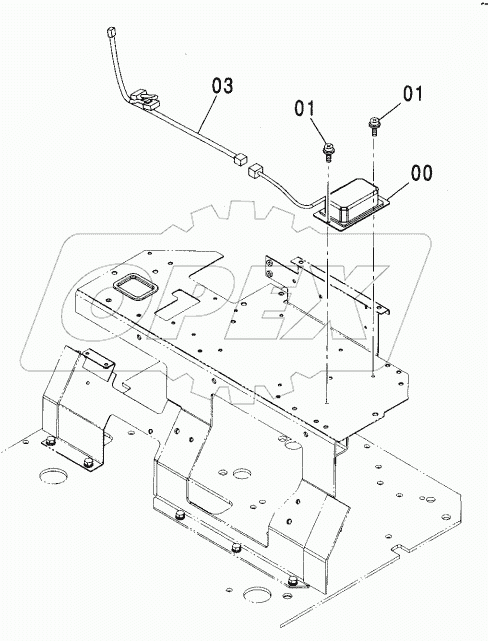 03
01
01
00
OPEX