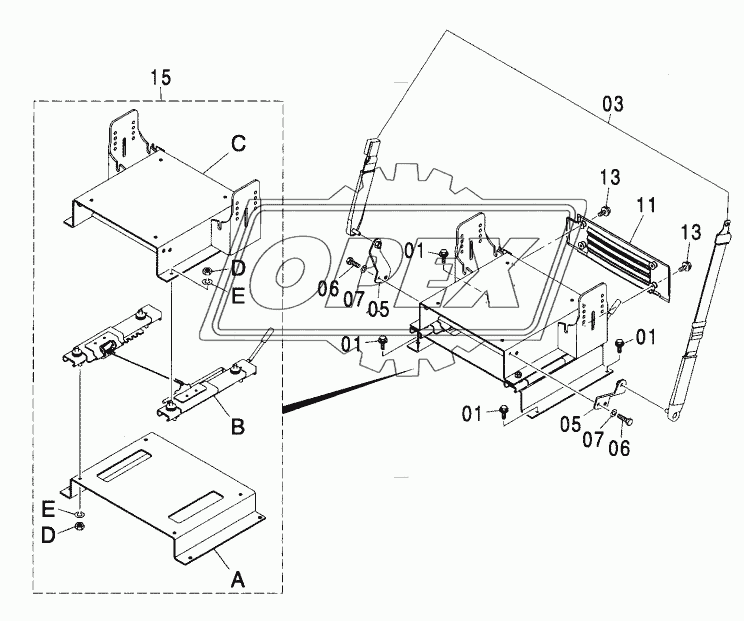 15
C
D
E
B
E
D
A
03
13
11
13
01
06
07
05
01
01
01
05
07
06
OPEX