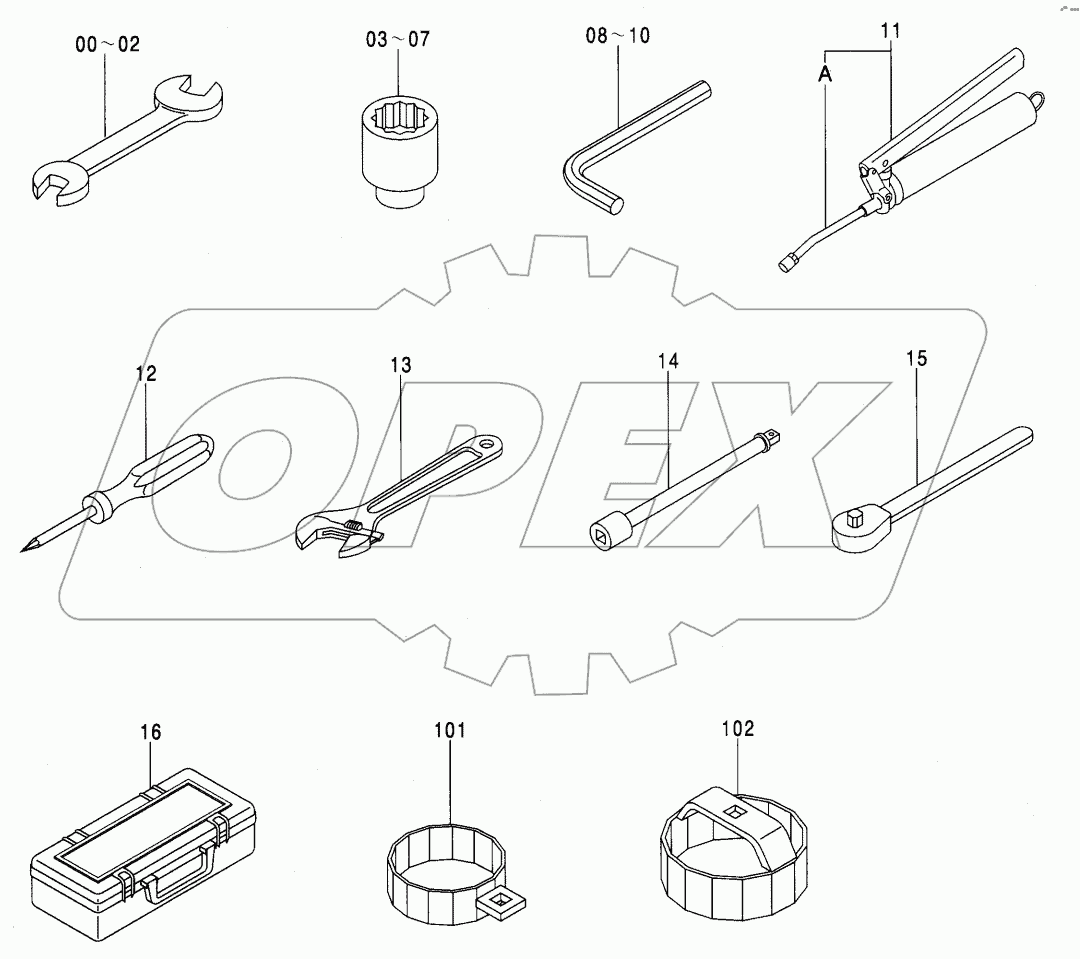 00～02

03～07

08～10

11

A

12

13

14

15

OPEX

16

101

102