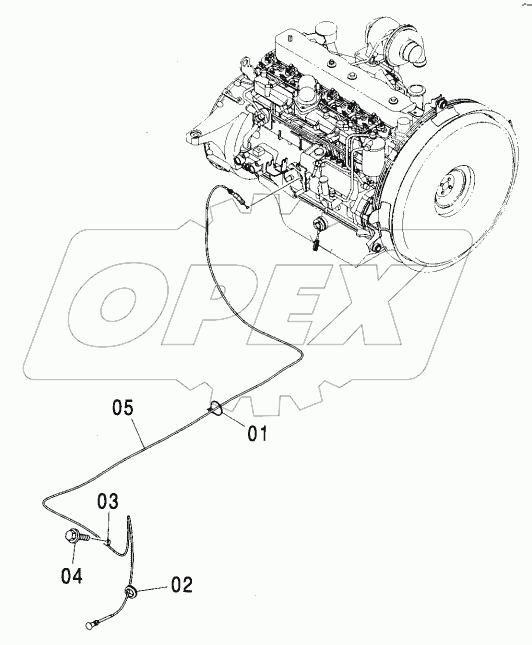 OPEX
05
01
03
04
02