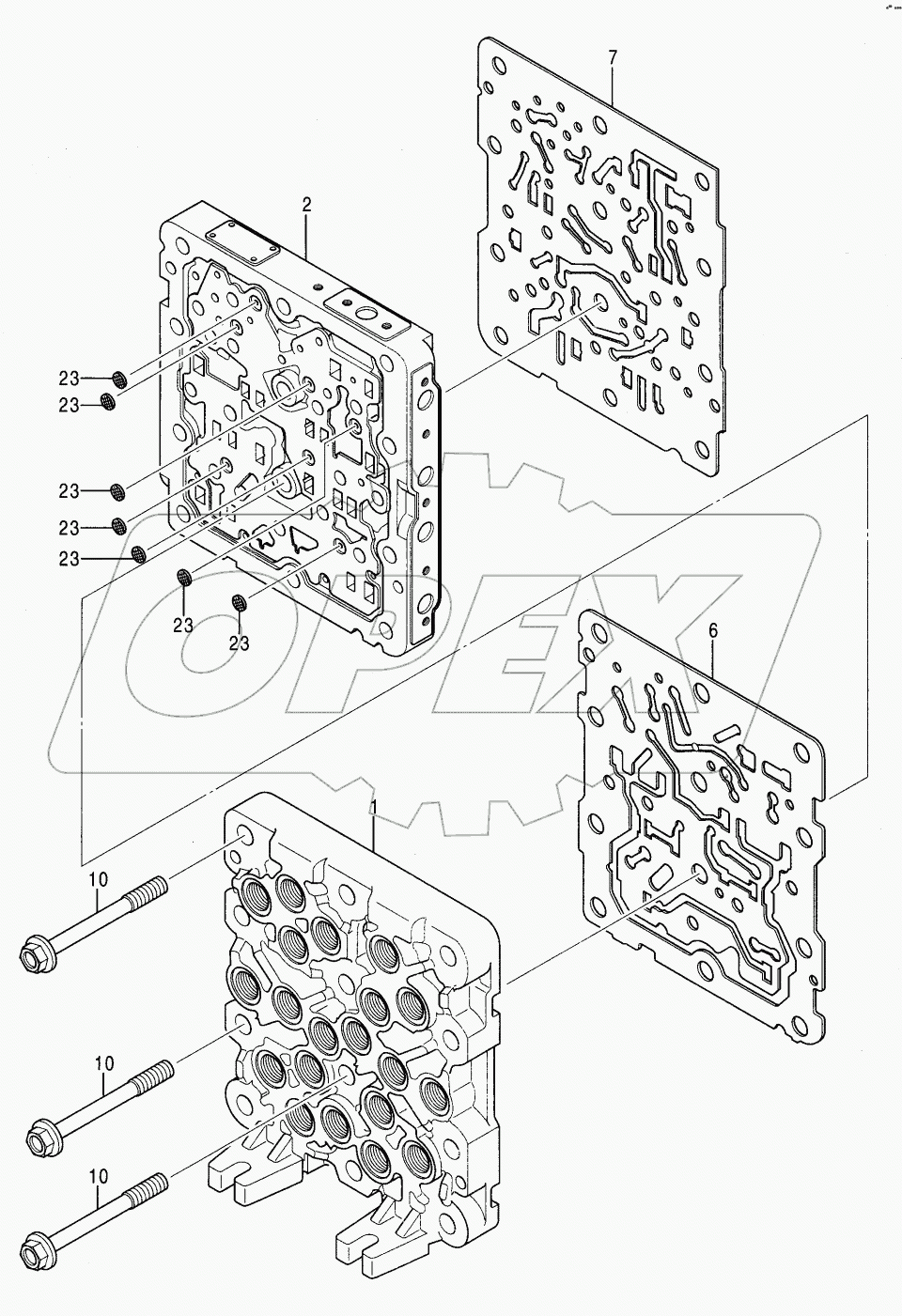 7
2
23
23
23
23
23
23
23
OPEX
6
1
10
10
10