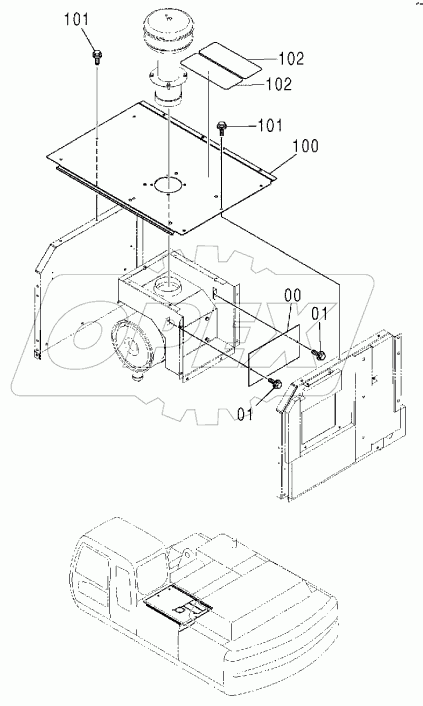 101
102
102
101
100
00
01
01
OPEX