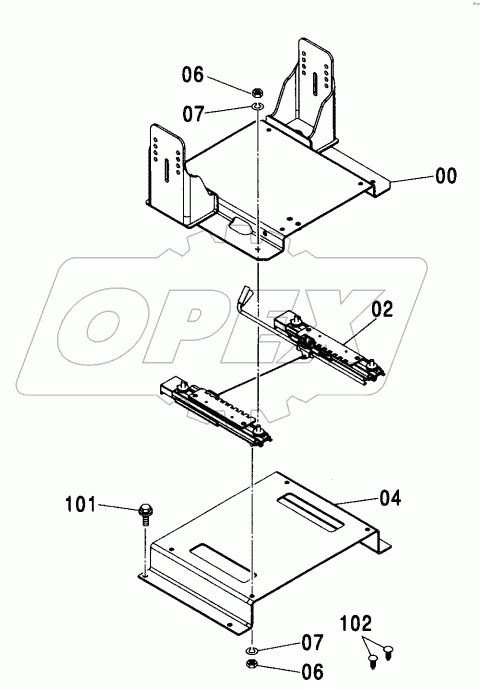 06
07
00
OPEX
02
101
04
102
07
06