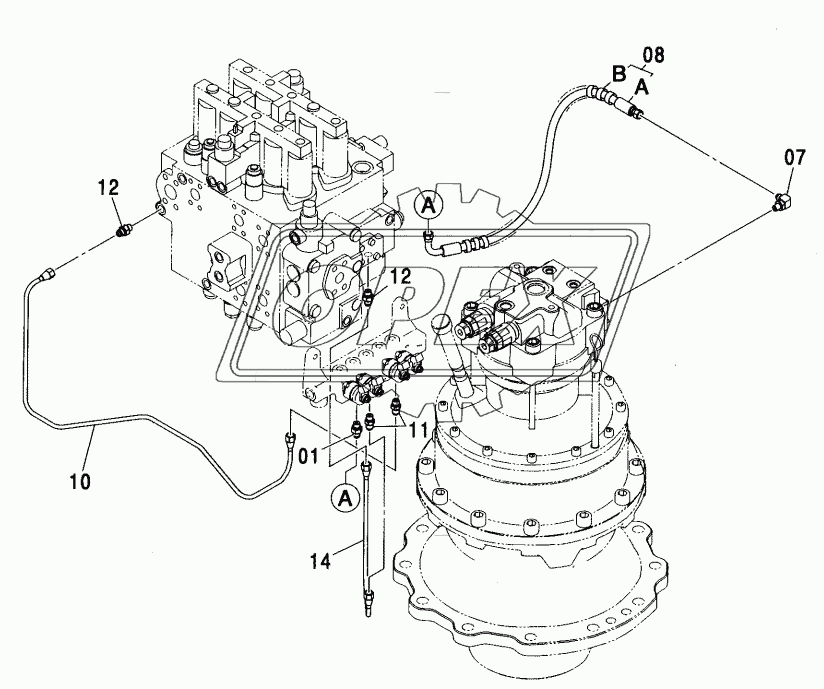 08
B
A
07
12
A
12
11
01
10
A
14