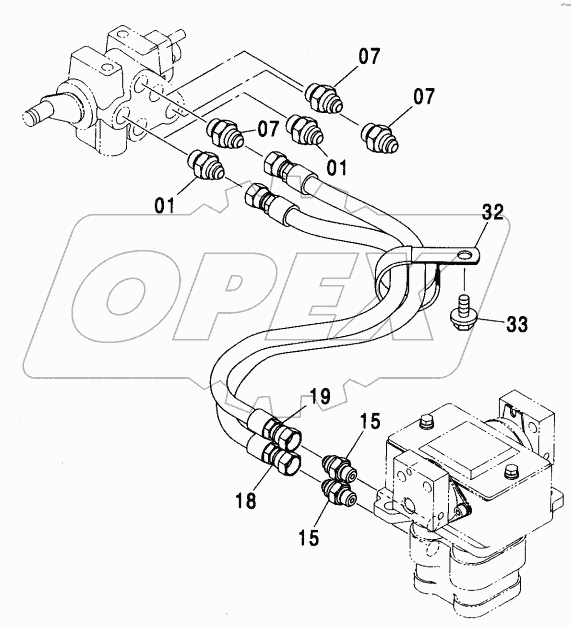 07
07
07
01
01
32
OPEX
33
19
15
18
15